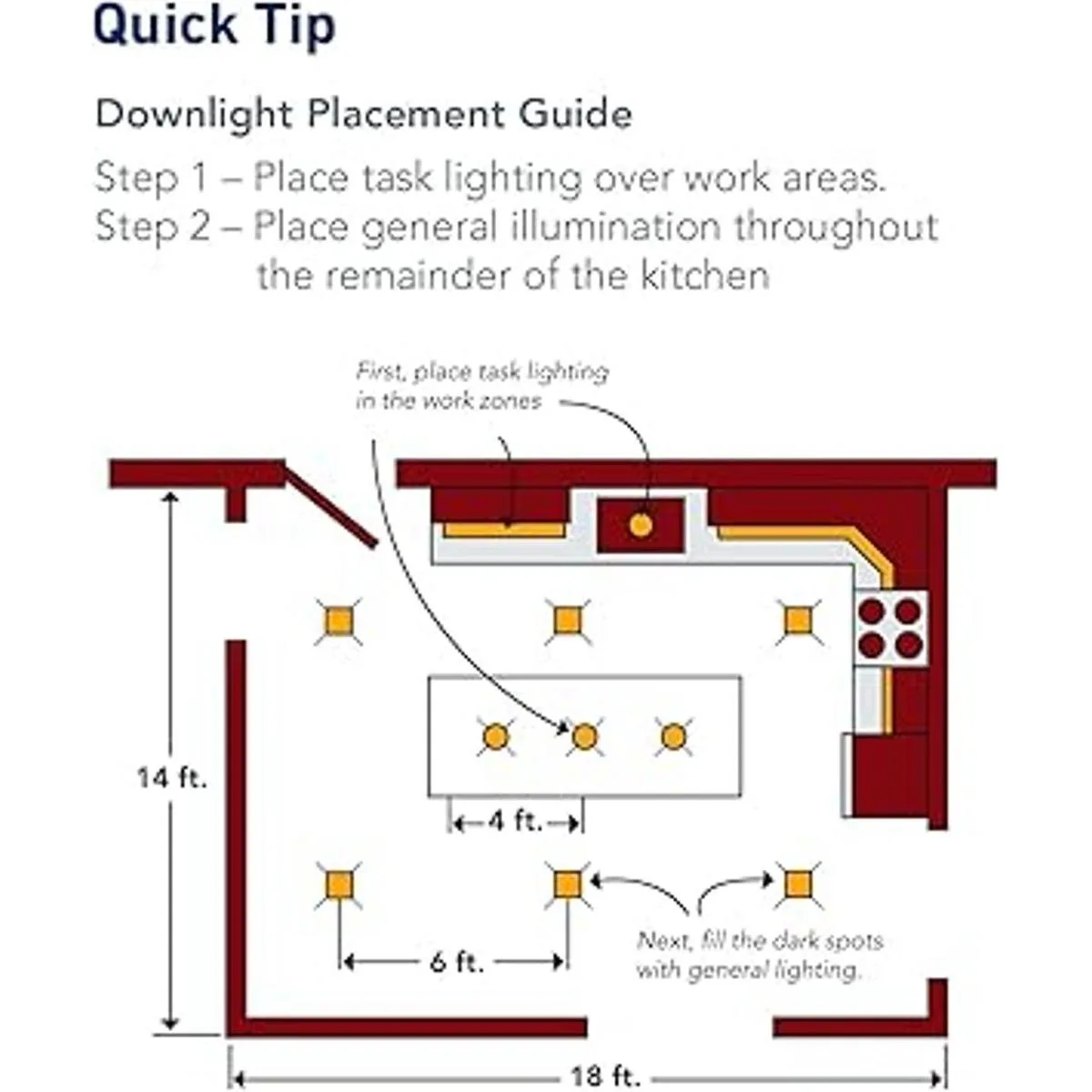 Quick Tip

Downlight Placement Guide

Step 1 – Place task lighting over work areas.
Step 2 – Place general illumination throughout the remainder of the kitchen

First, place task lighting in the work zones

14 ft.

4 ft.

6 ft.

Next, fill the dark spots with general lighting.

18 ft.