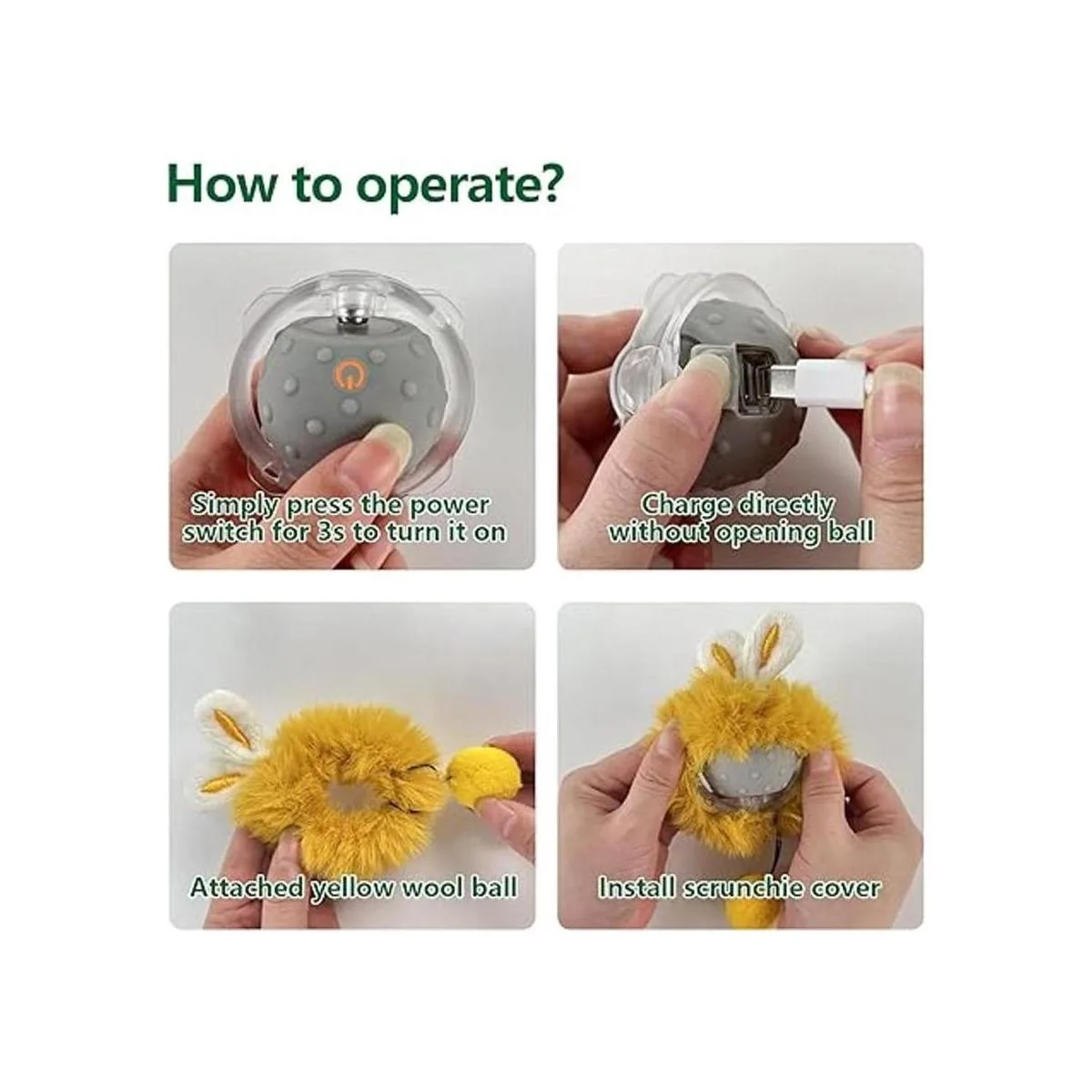 How to operate?

Simply press the power switch for 3s to turn it on

Charge directly without opening ball

Attached yellow wool ball

Install scrunchie cover