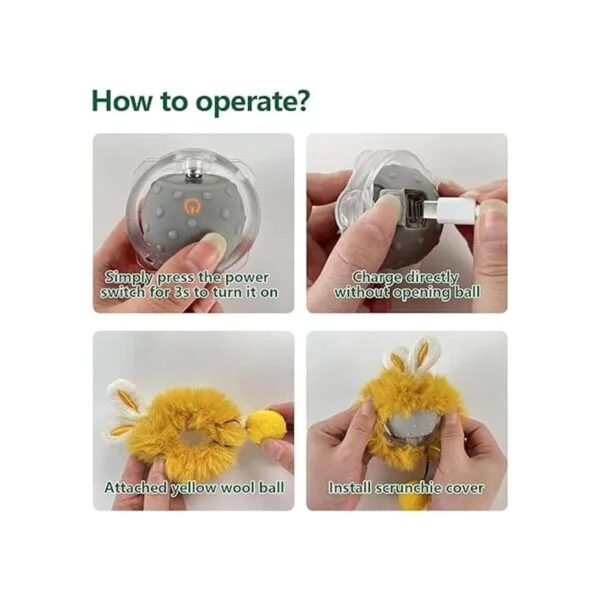 How to operate?

Simply press the power switch for 3s to turn it on

Charge directly without opening ball

Attached yellow wool ball

Install scrunchie cover