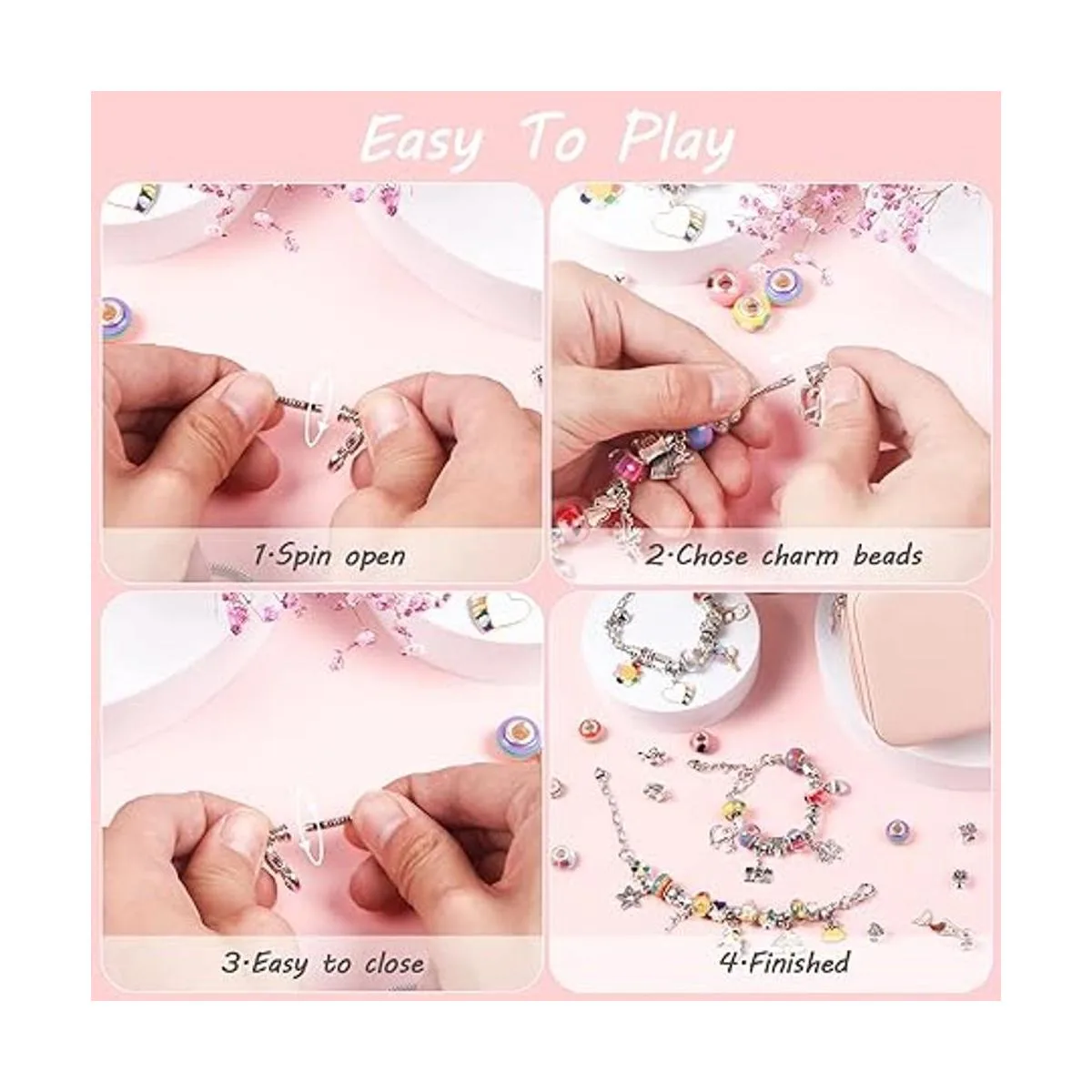 Easy To Play

1·Spin open

2·Chose charm beads

3·Easy to close

4·Finished