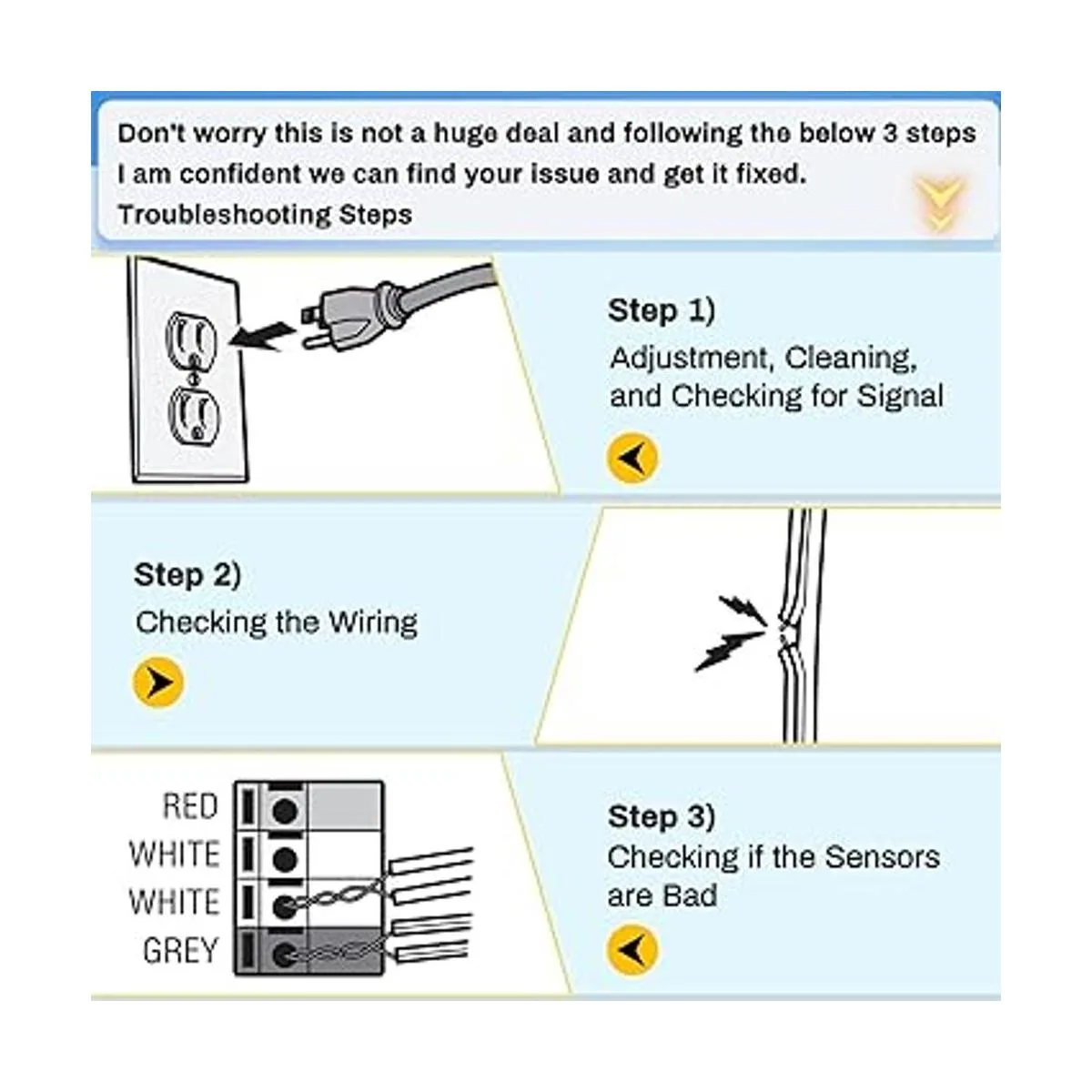 Don't worry this is not a huge deal and following the below 3 steps I am confident we can find your issue and get it fixed.
Troubleshooting Steps

Step 1)
Adjustment, Cleaning, and Checking for Signal

Step 2)
Checking the Wiring

RED
WHITE
WHITE
GREY

Step 3)
Checking if the Sensors are Bad