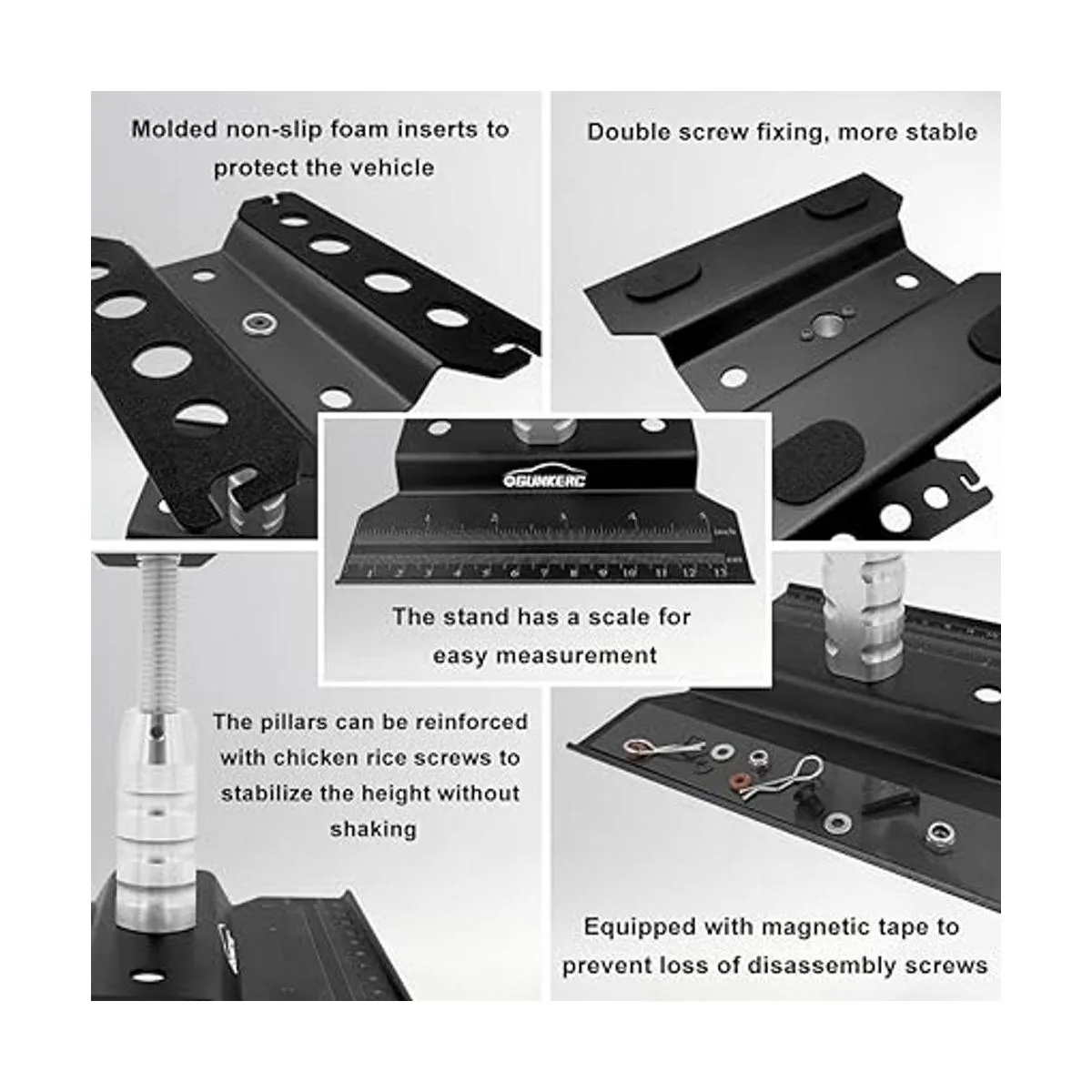 Molded non-slip foam inserts to protect the vehicle

Double screw fixing, more stable

OGUNKERC

1 2 3 4 5 inch

cm

1 2 3 4 5 6 7 8 9 10 11 12 13

The stand has a scale for easy measurement

The pillars can be reinforced with chicken rice screws to stabilize the height without shaking

Equipped with magnetic tape to prevent loss of disassembly screws