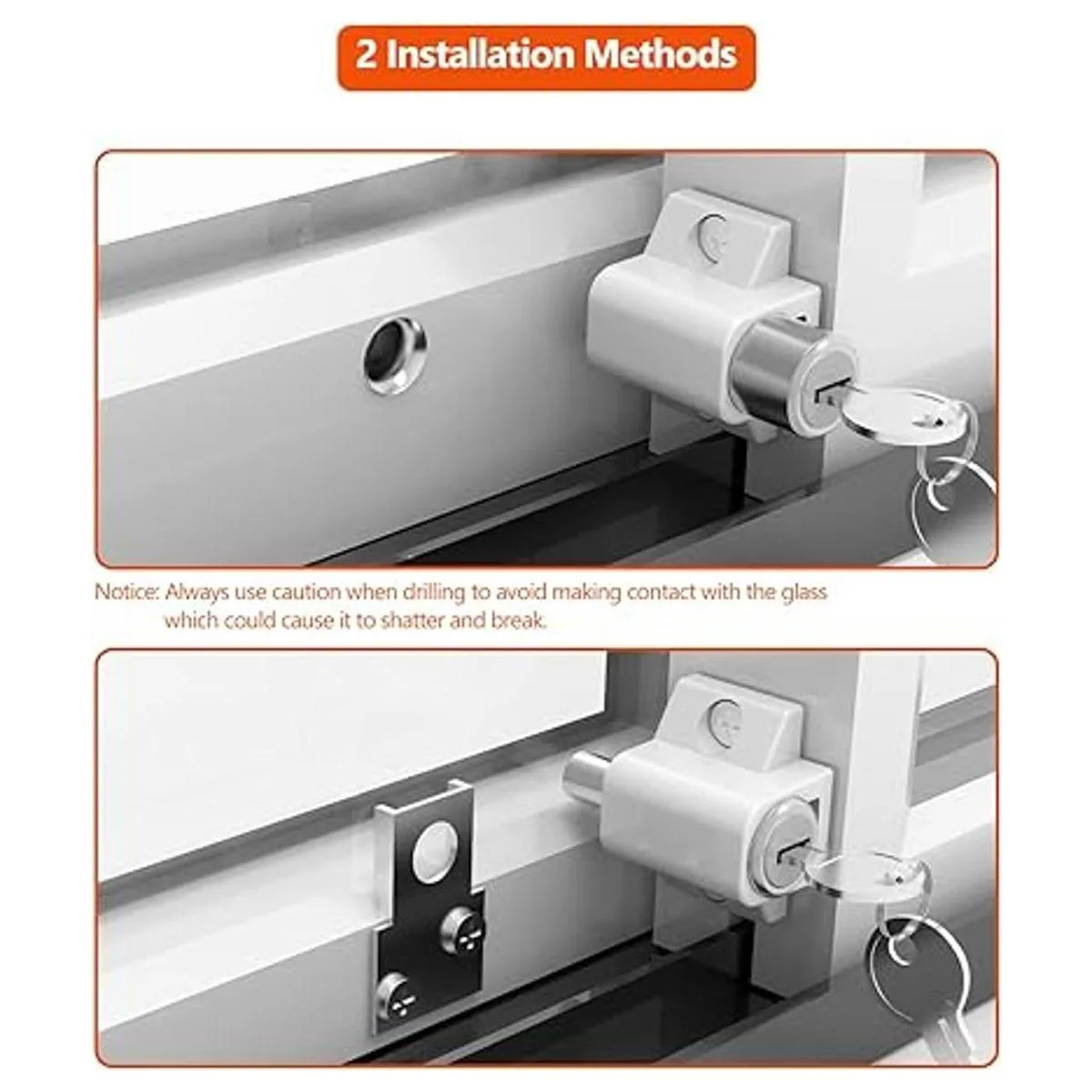 2 Installation Methods

Notice: Always use caution when drilling to avoid making contact with the glass which could cause it to shatter and break.