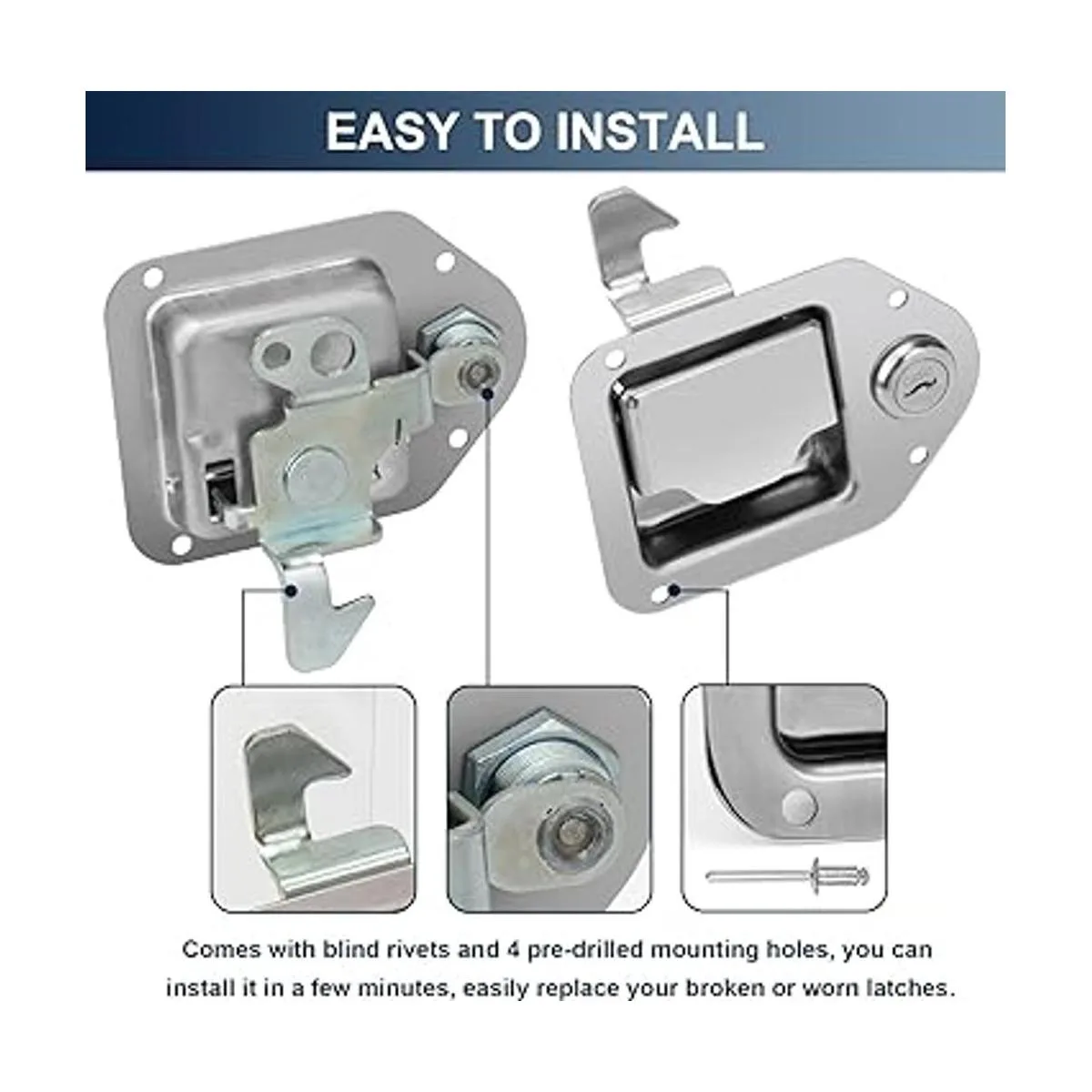 EASY TO INSTALL

Comes with blind rivets and 4 pre-drilled mounting holes, you can install it in a few minutes, easily replace your broken or worn latches.