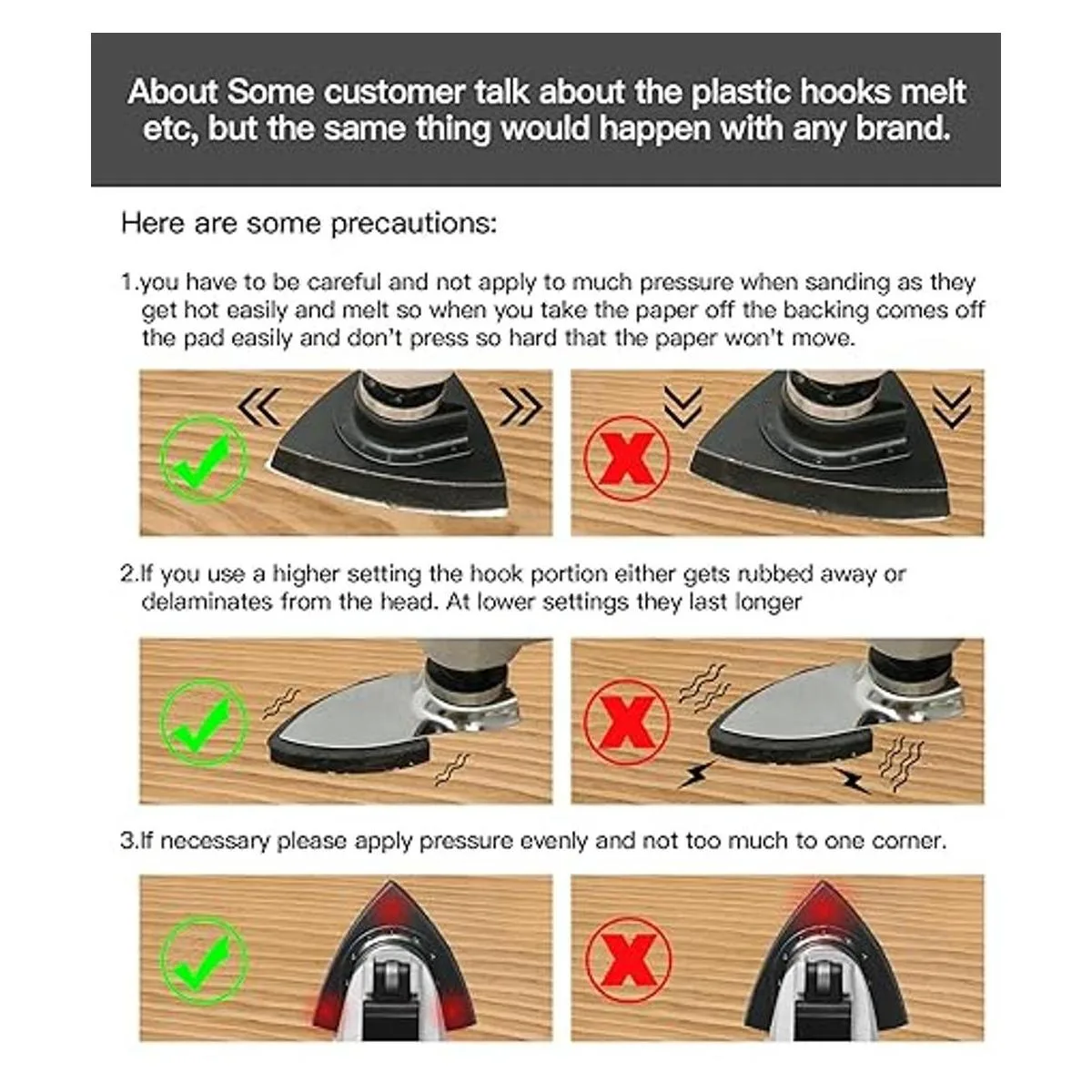 About Some customer talk about the plastic hooks melt etc, but the same thing would happen with any brand.

Here are some precautions:

1.you have to be careful and not apply to much pressure when sanding as they get hot easily and melt so when you take the paper off the backing comes off the pad easily and don't press so hard that the paper won't move.

2.If you use a higher setting the hook portion either gets rubbed away or delaminates from the head. At lower settings they last longer

3.If necessary please apply pressure evenly and not too much to one corner.