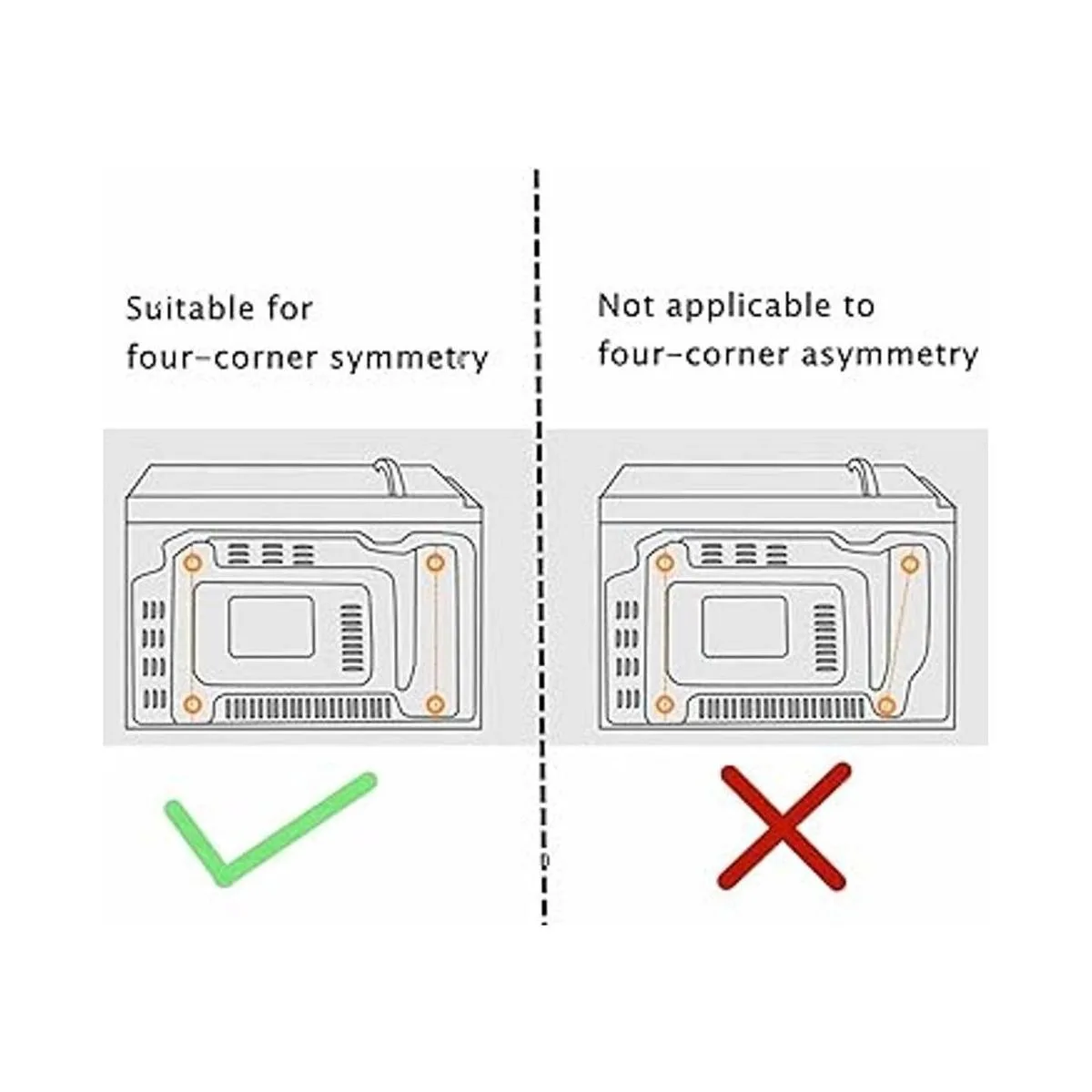 Suitable for
four-corner symmetry

Not applicable to
four-corner asymmetry