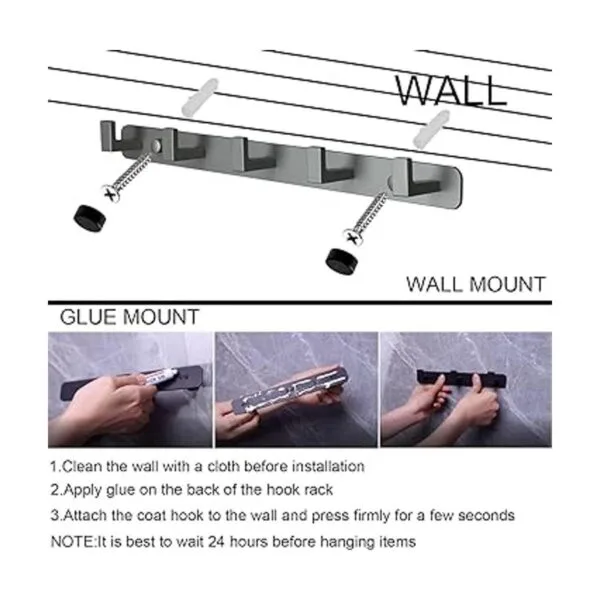 WALL

WALL MOUNT

GLUE MOUNT

1.Clean the wall with a cloth before installation

2.Apply glue on the back of the hook rack

3.Attach the coat hook to the wall and press firmly for a few seconds

NOTE:It is best to wait 24 hours before hanging items