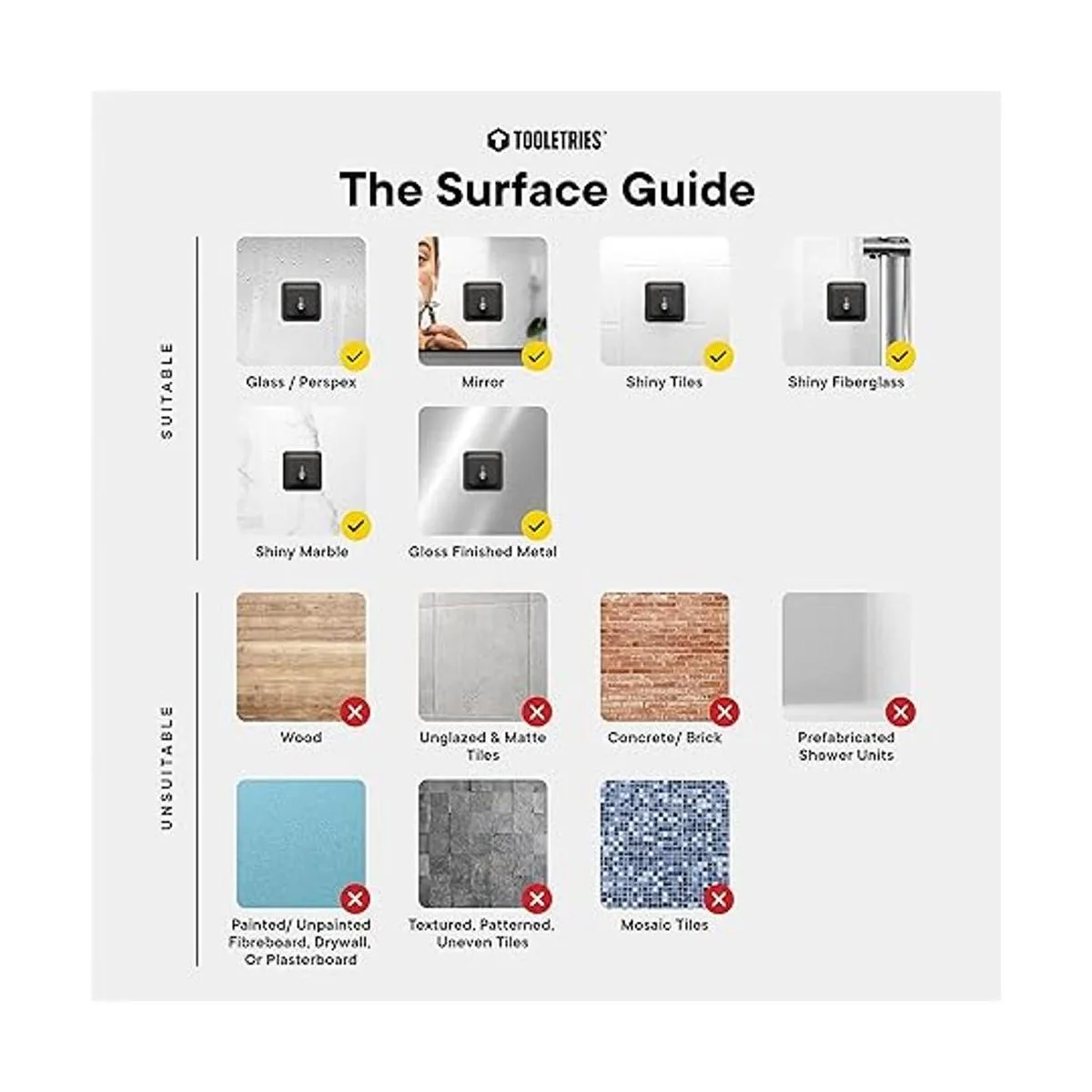 TOOLETRIES

The Surface Guide

SUITABLE

Glass / Perspex

Mirror

Shiny Tiles

Shiny Fiberglass

Shiny Marble

Gloss Finished Metal

UNSUITABLE

Wood

Unglazed & Matte Tiles

Concrete/ Brick

Prefabricated Shower Units

Painted/ Unpainted Fibreboard, Drywall, Or Plasterboard

Textured, Patterned, Uneven Tiles

Mosaic Tiles