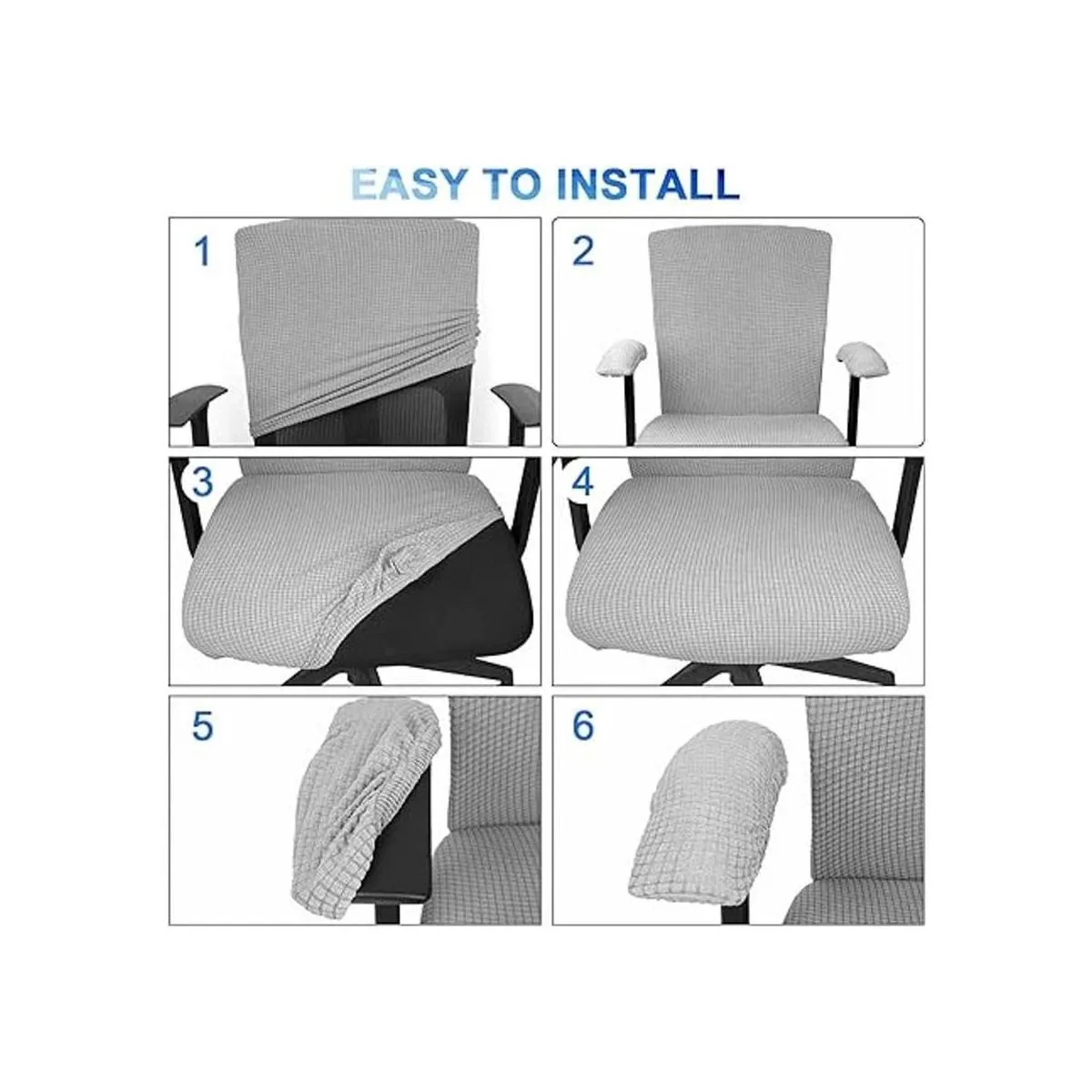 EASY TO INSTALL

1

2

3

4

5

6