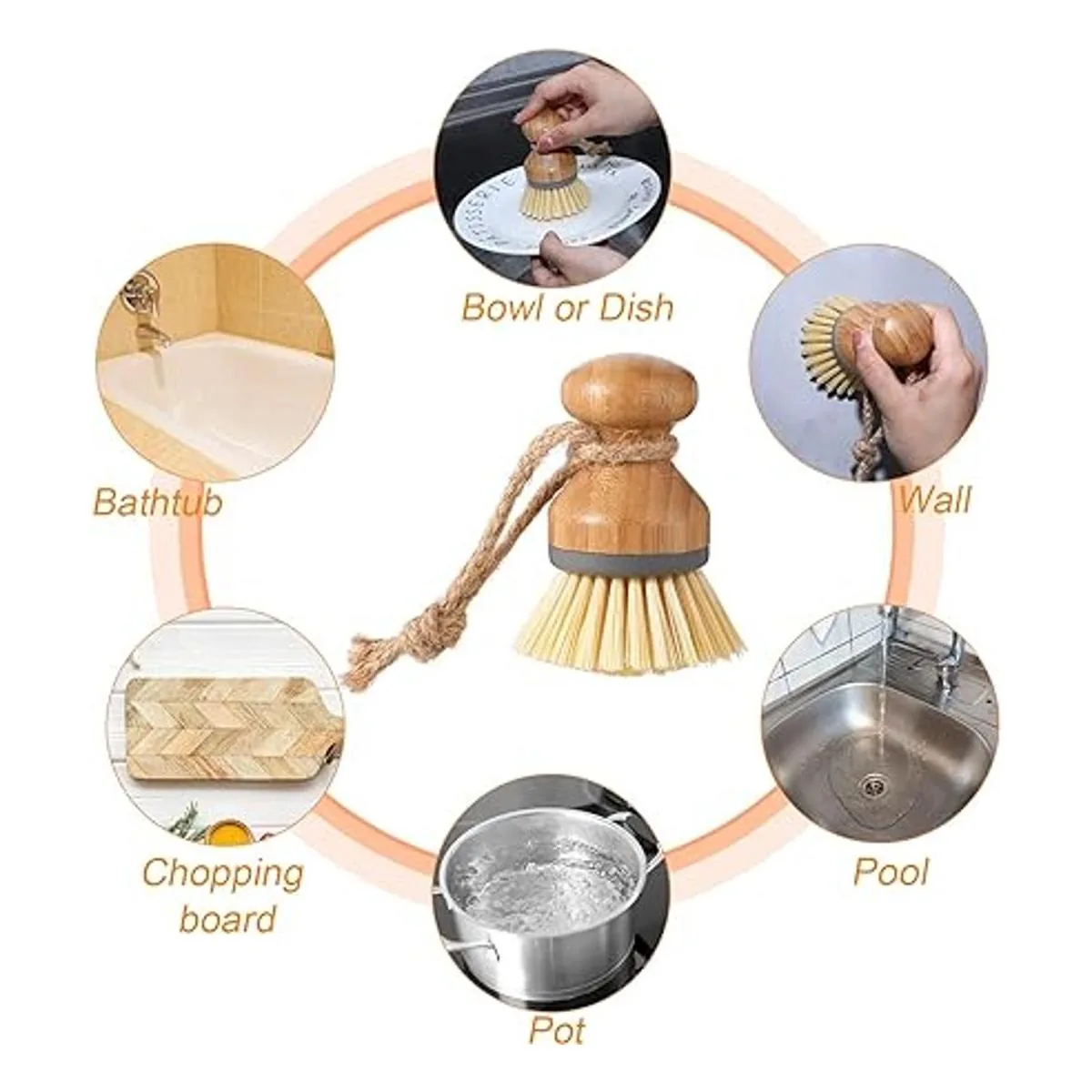 Bowl or Dish

Bathtub

Wall

Chopping board

Pool

Pot