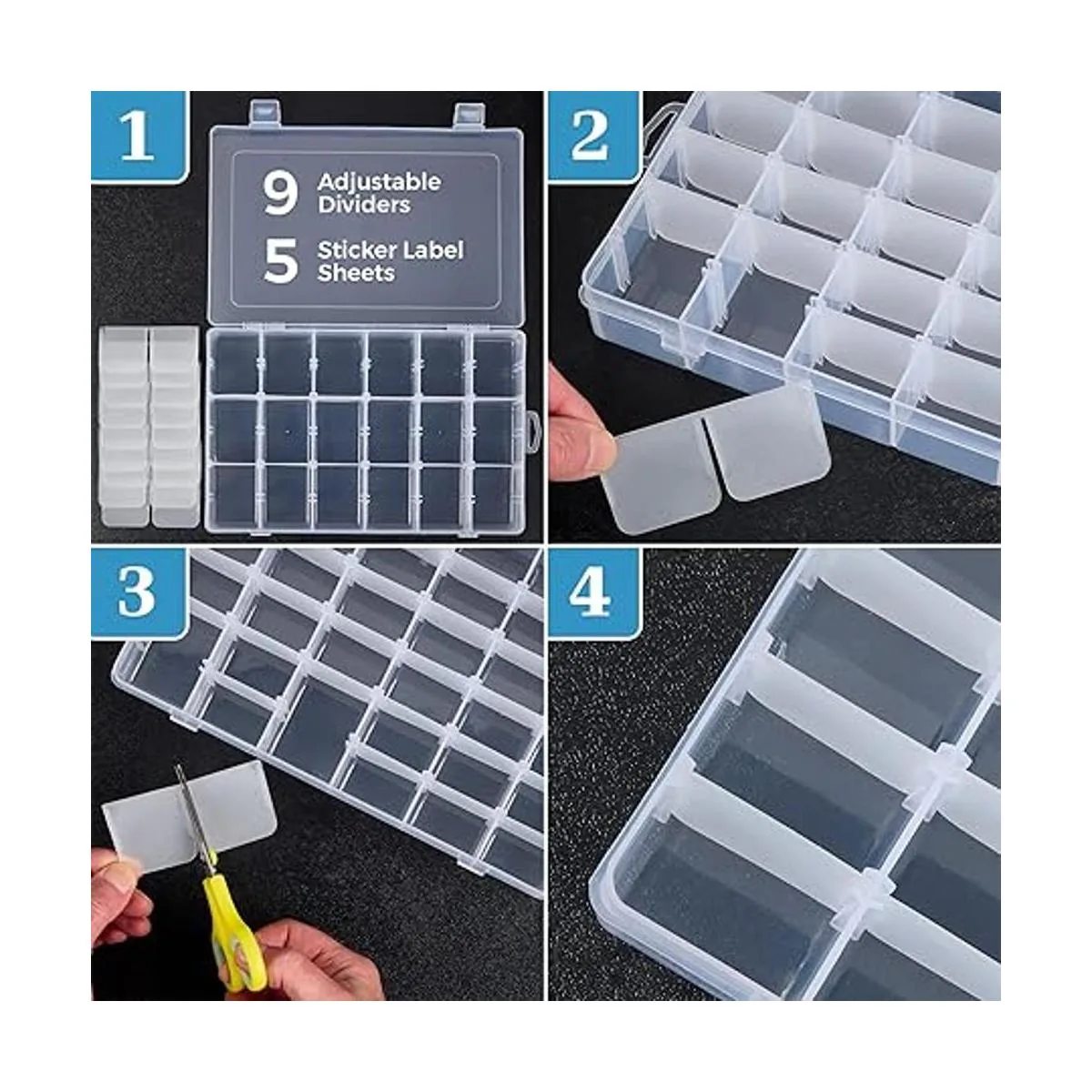 1

9 Adjustable Dividers

5 Sticker Label Sheets

2

3

4