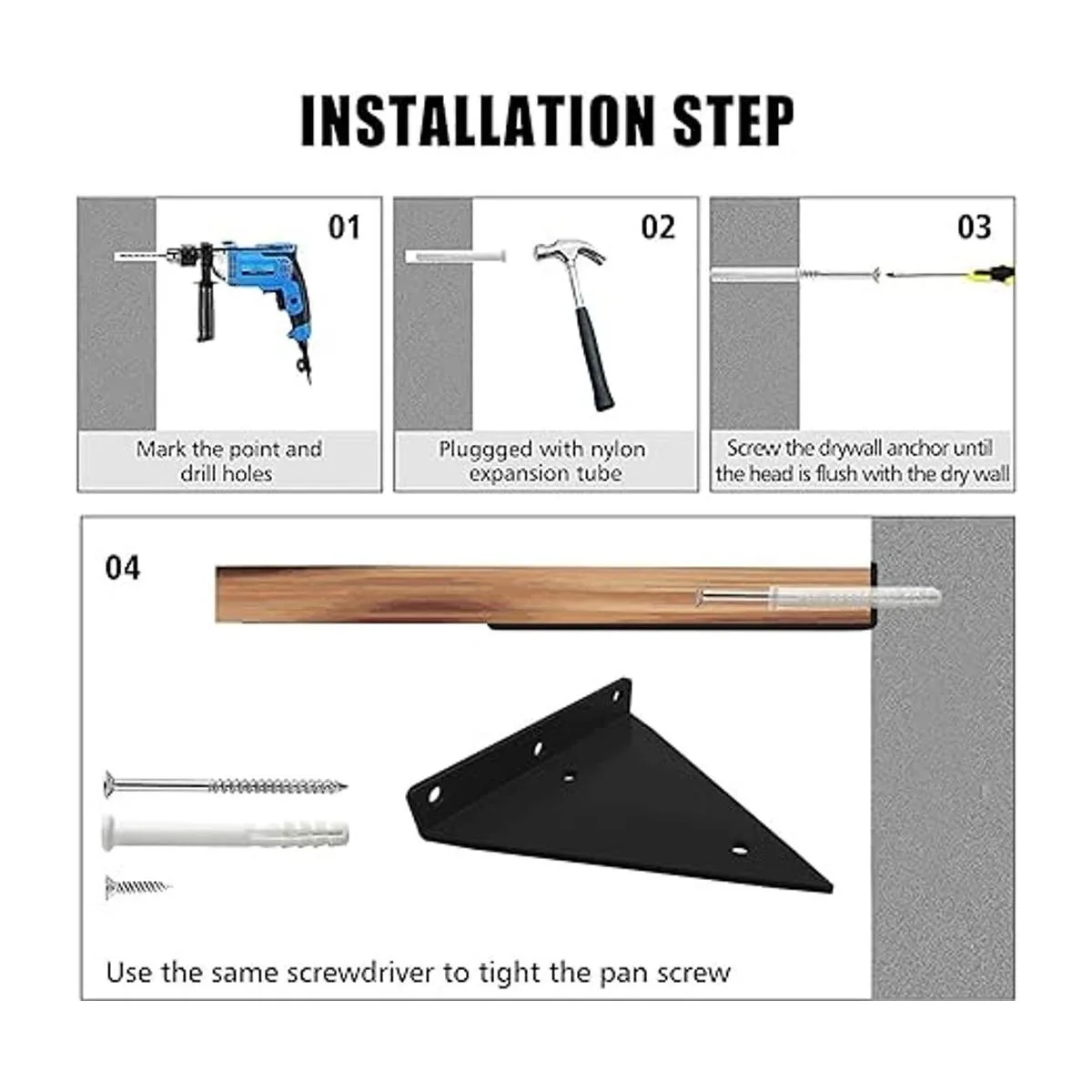 INSTALLATION STEP

01

Mark the point and drill holes

02

Plugged with nylon expansion tube

03

Screw the drywall anchor until the head is flush with the dry wall

04

Use the same screwdriver to tight the pan screw