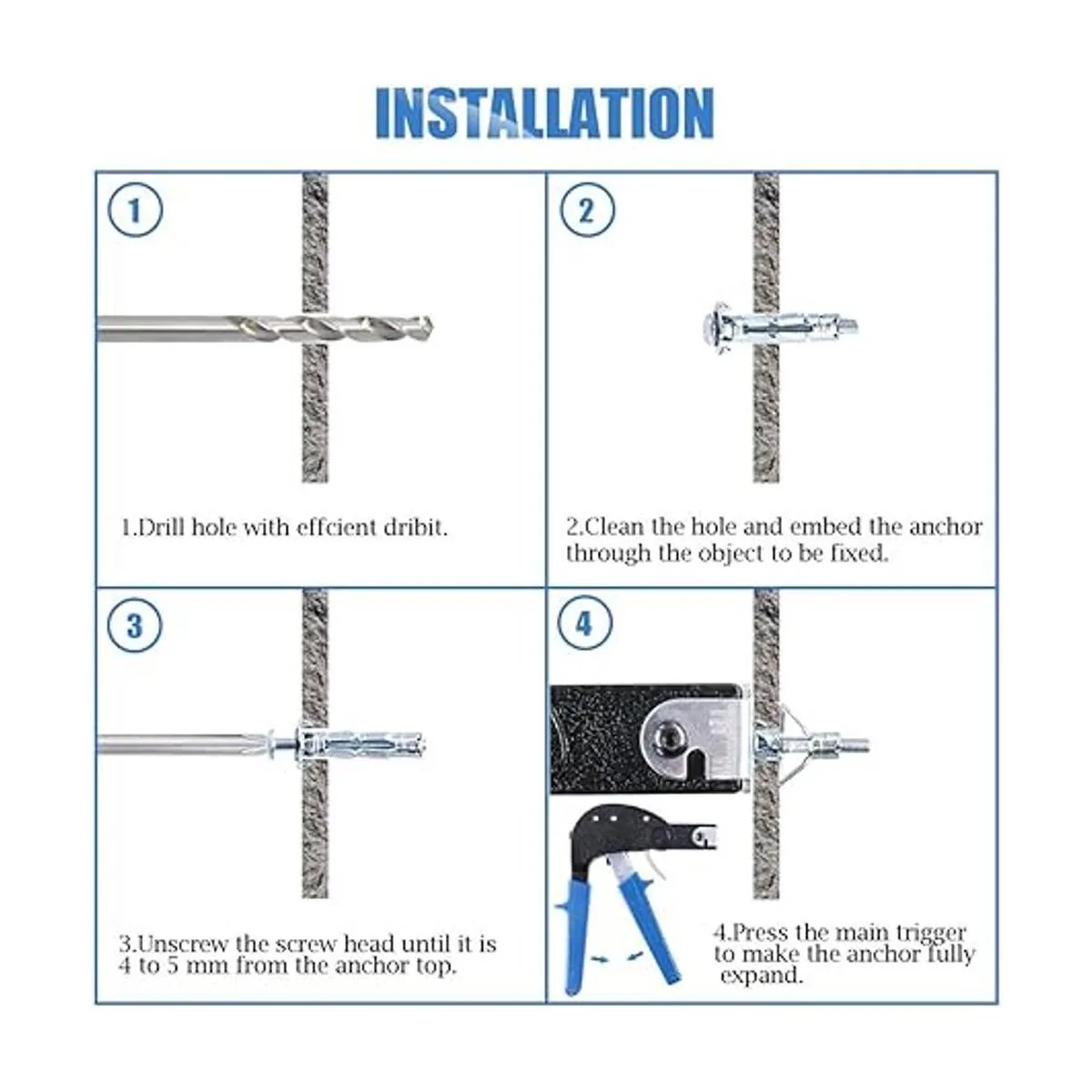 INSTALLATION

1

1.Drill hole with effcient dribit.

2

2.Clean the hole and embed the anchor through the object to be fixed.

3

3.Unscrew the screw head until it is 4 to 5 mm from the anchor top.

4

4.Press the main trigger to make the anchor fully expand.