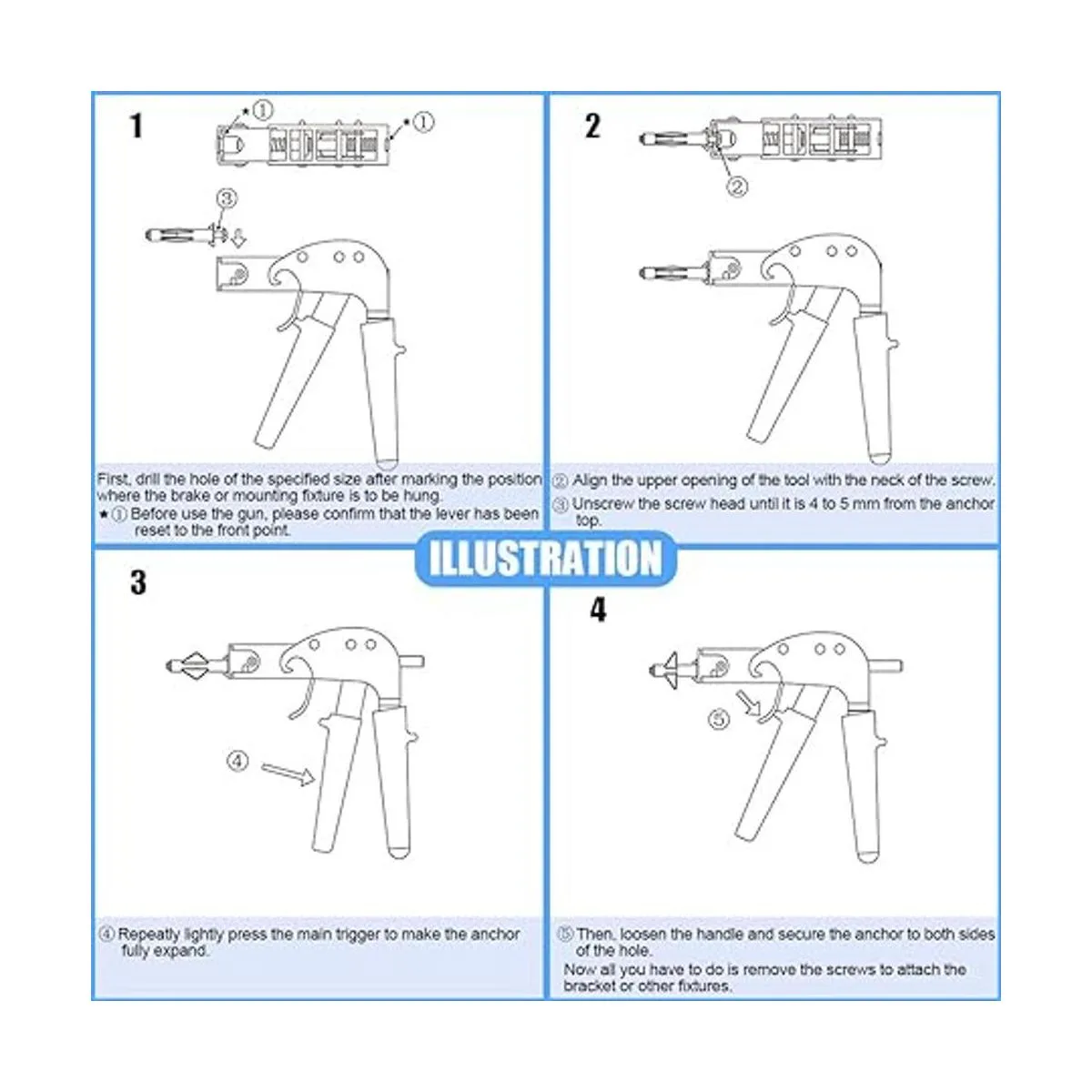 1

★①

★①

③

First, drill the hole of the specified size after marking the position where the brake or mounting fixture is to be hung.
★① Before use the gun, please confirm that the lever has been reset to the front point.

2

②

② Align the upper opening of the tool with the neck of the screw.
③ Unscrew the screw head until it is 4 to 5 mm from the anchor top.

ILLUSTRATION

3

④

④ Repeatly lightly press the main trigger to make the anchor fully expand.

4

⑤

⑤ Then, loosen the handle and secure the anchor to both sides of the hole.
Now all you have to do is remove the screws to attach the bracket or other fixtures.