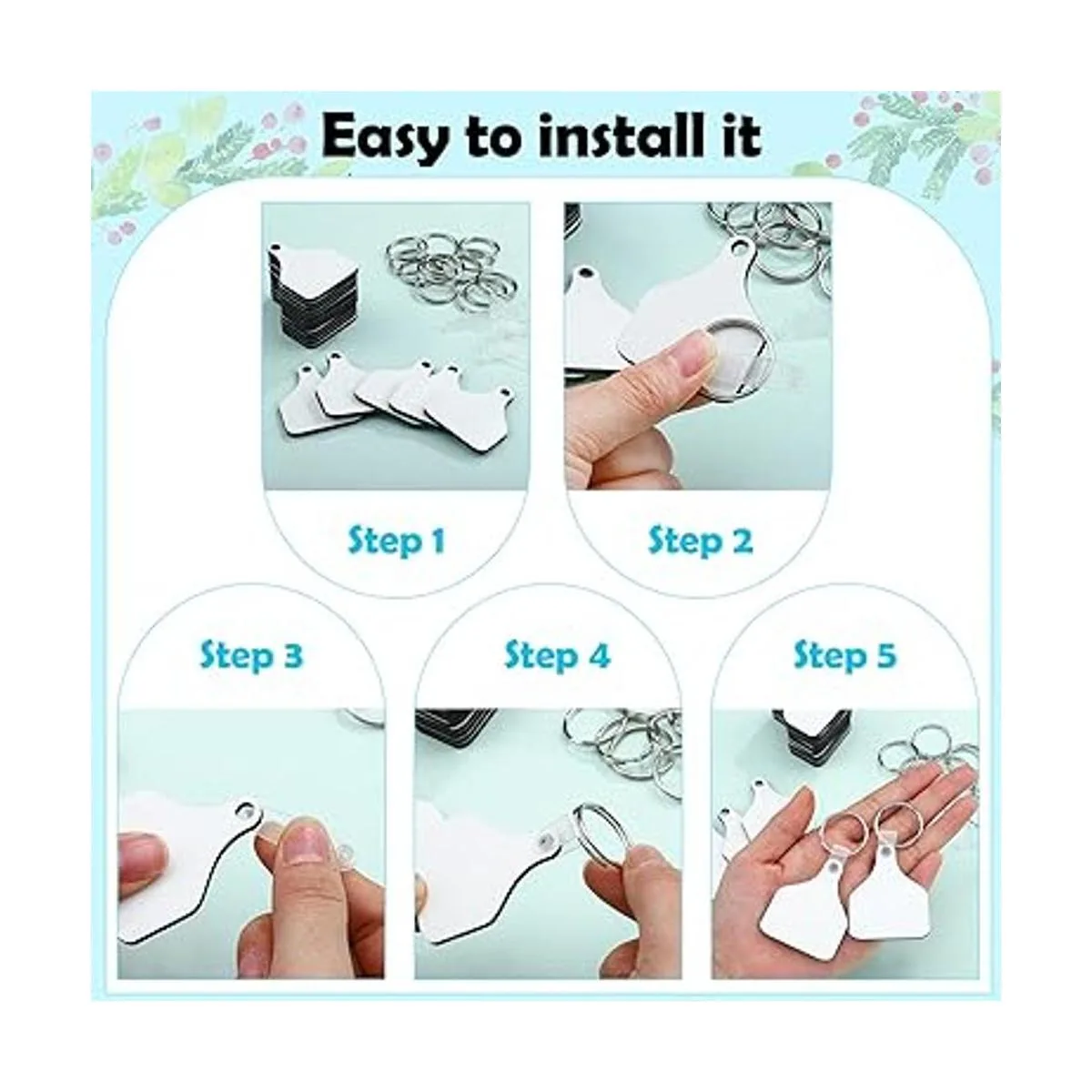 Easy to install it

Step 1

Step 2

Step 3

Step 4

Step 5