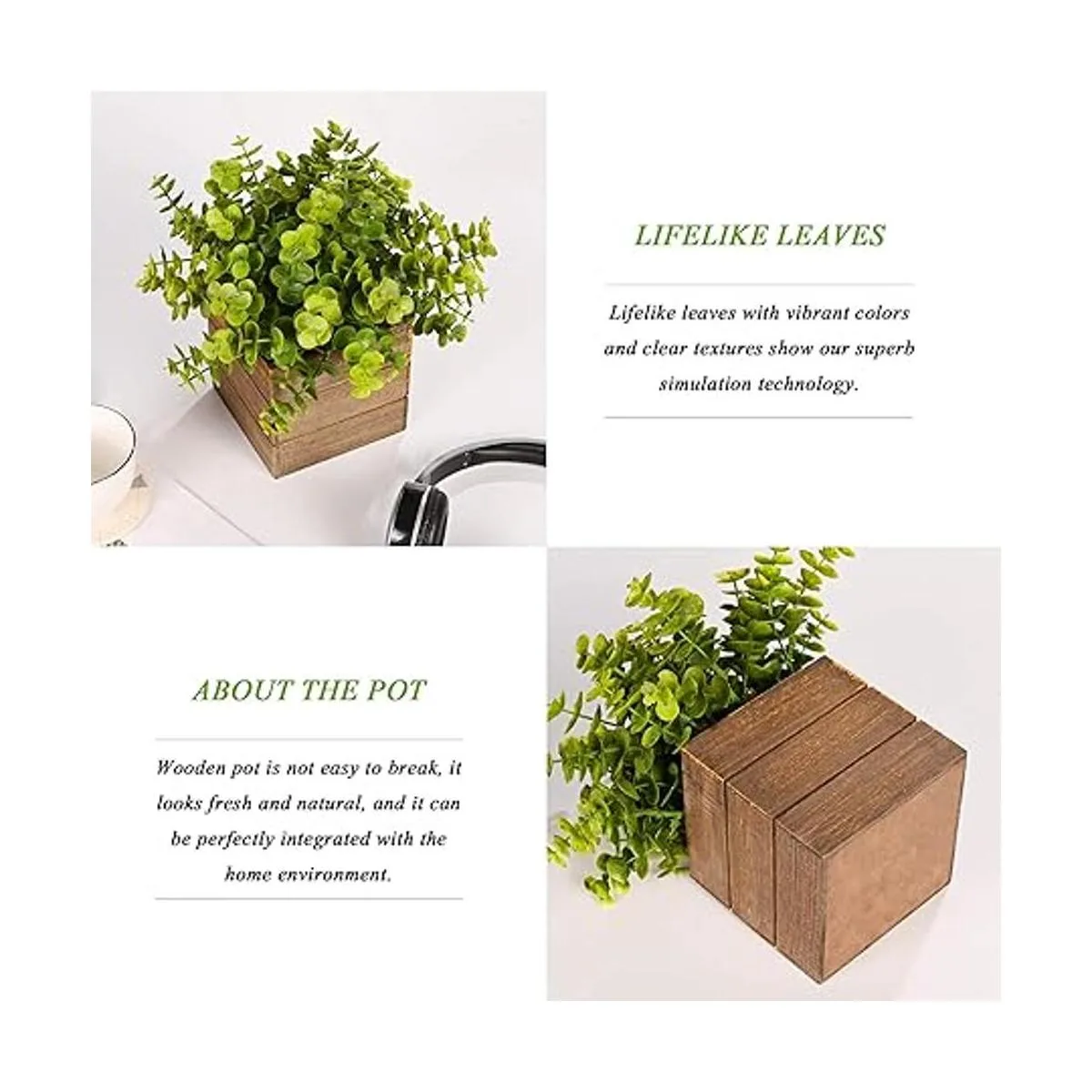 LIFELIKE LEAVES

Lifelike leaves with vibrant colors and clear textures show our superb simulation technology.

ABOUT THE POT

Wooden pot is not easy to break, it looks fresh and natural, and it can be perfectly integrated with the home environment.