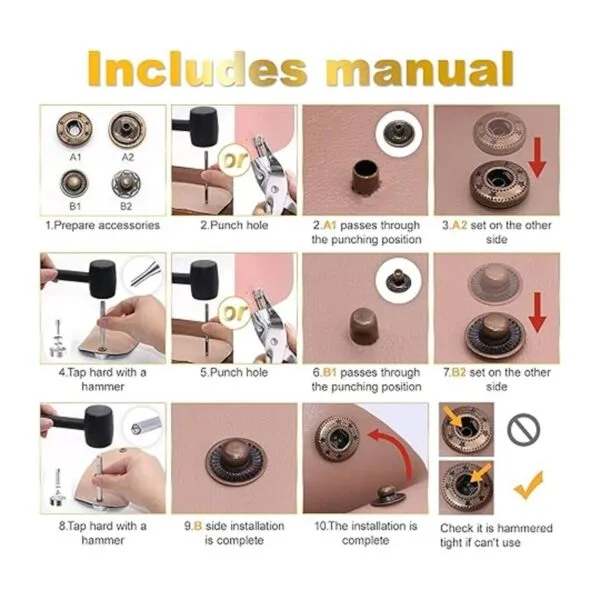 Includes manual

A1 A2
B1 B2

1.Prepare accessories

or

2.Punch hole

2.A1 passes through the punching position

3.A2 set on the other side

4.Tap hard with a hammer

or

5.Punch hole

6.B1 passes through the punching position

7.B2 set on the other side

8.Tap hard with a hammer

9.B side installation is complete

10.The installation is complete

Check it is hammered tight if can't use