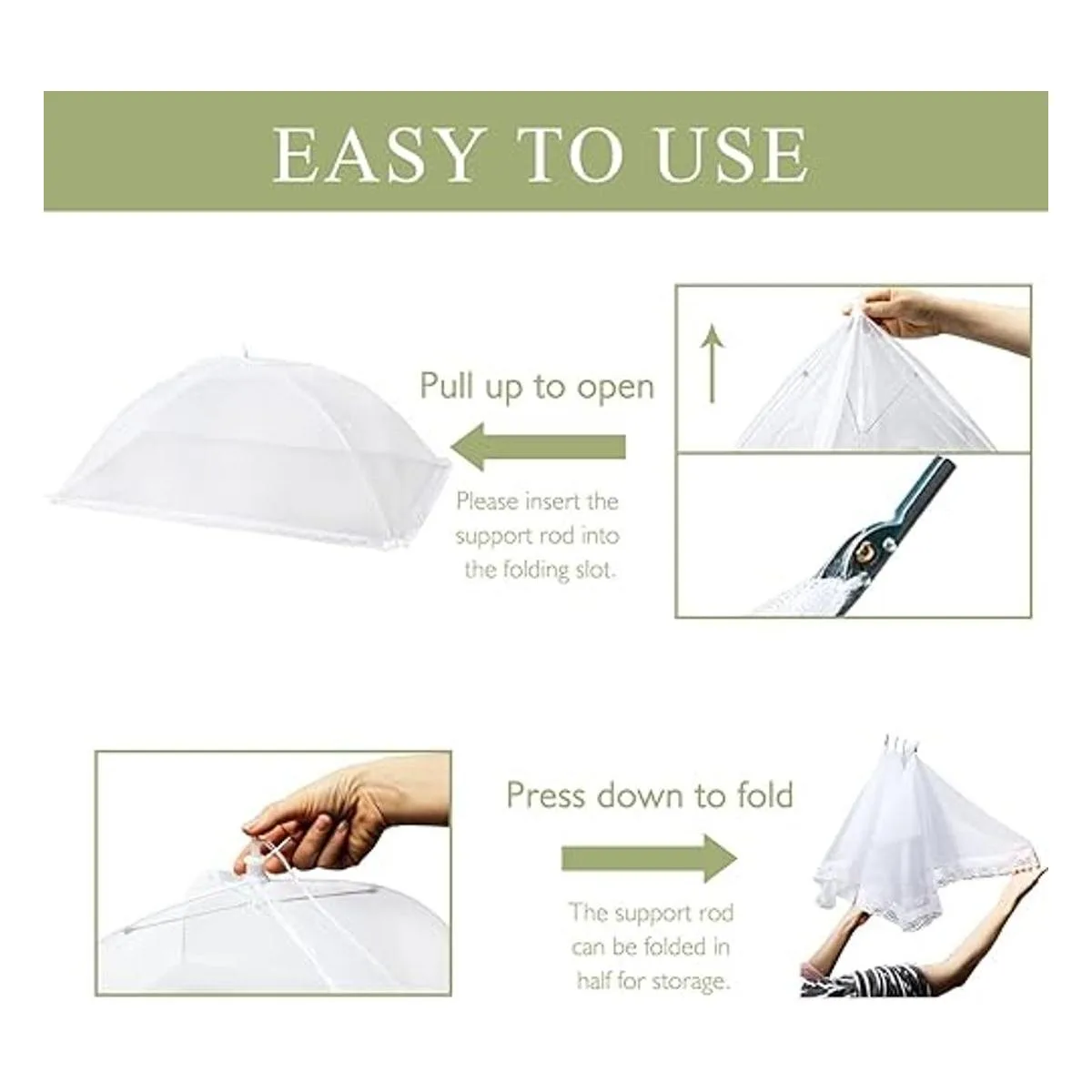 EASY TO USE

Pull up to open

Please insert the support rod into the folding slot.

Press down to fold

The support rod can be folded in half for storage.