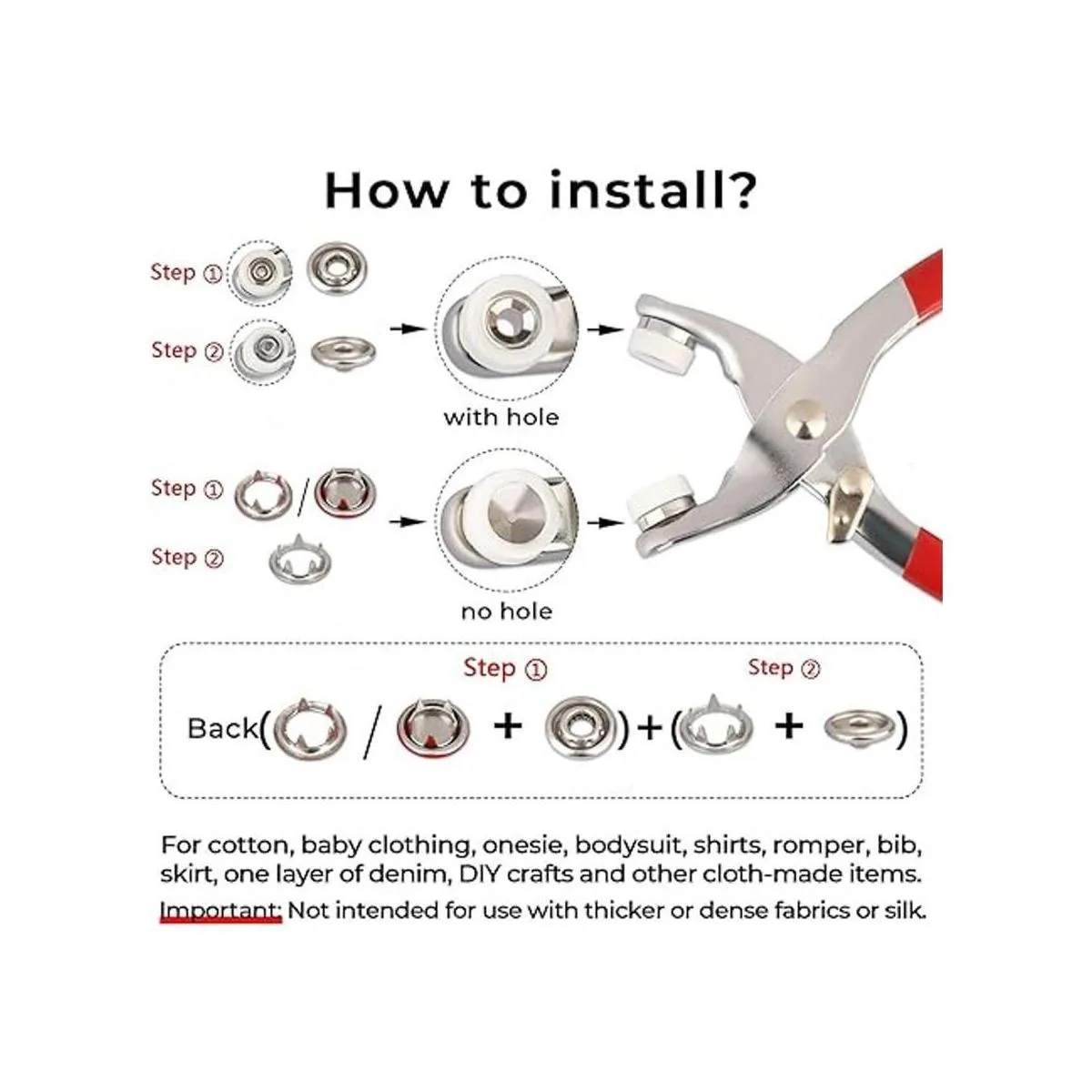 How to install?

Step ①

Step ②

with hole

Step ① /

Step ②

no hole

Step ①

Step ②

Back( / + )+( + )

For cotton, baby clothing, onesie, bodysuit, shirts, romper, bib, skirt, one layer of denim, DIY crafts and other cloth-made items.

Important: Not intended for use with thicker or dense fabrics or silk.