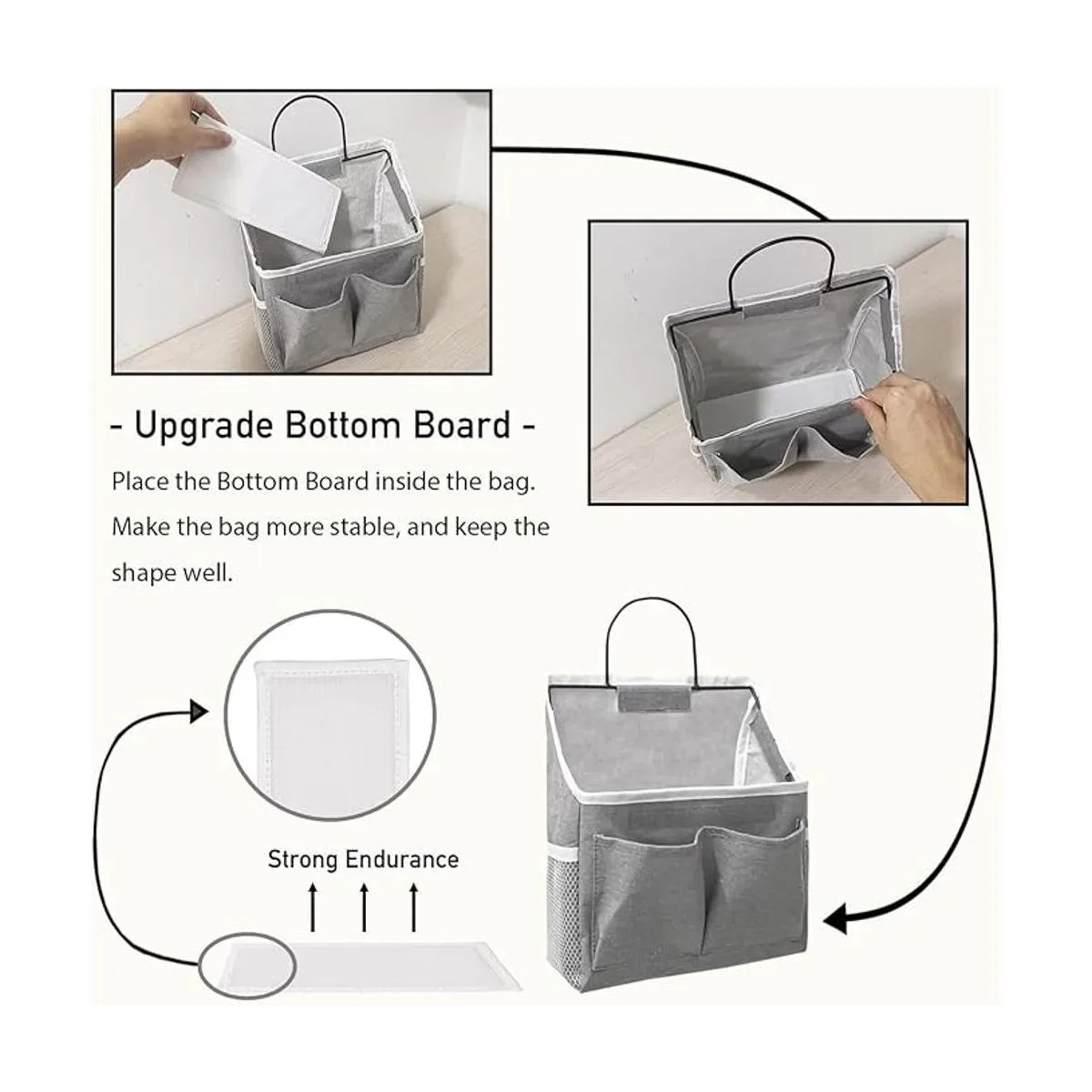 - Upgrade Bottom Board -

Place the Bottom Board inside the bag. Make the bag more stable, and keep the shape well.

Strong Endurance