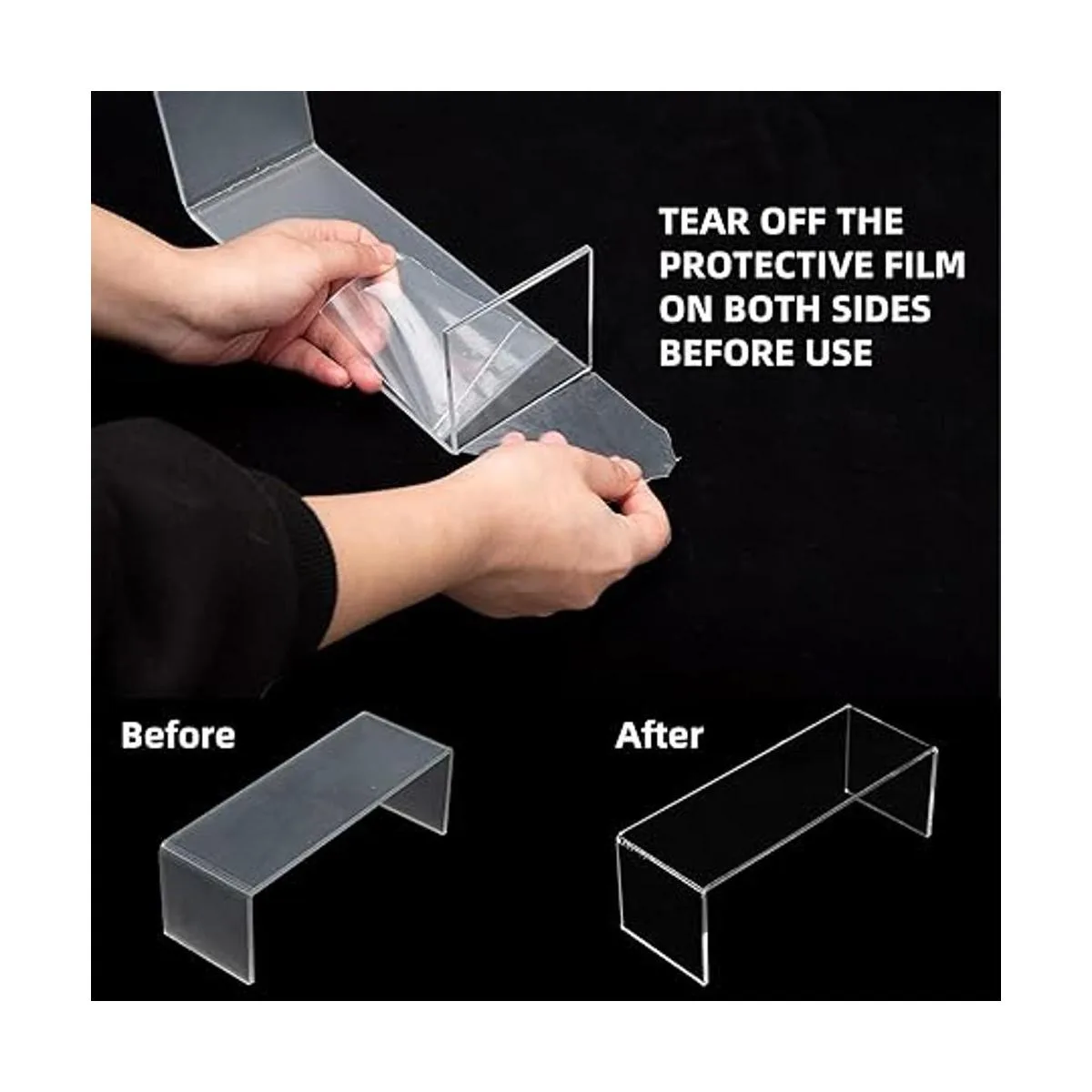 TEAR OFF THE PROTECTIVE FILM ON BOTH SIDES BEFORE USE

Before

After