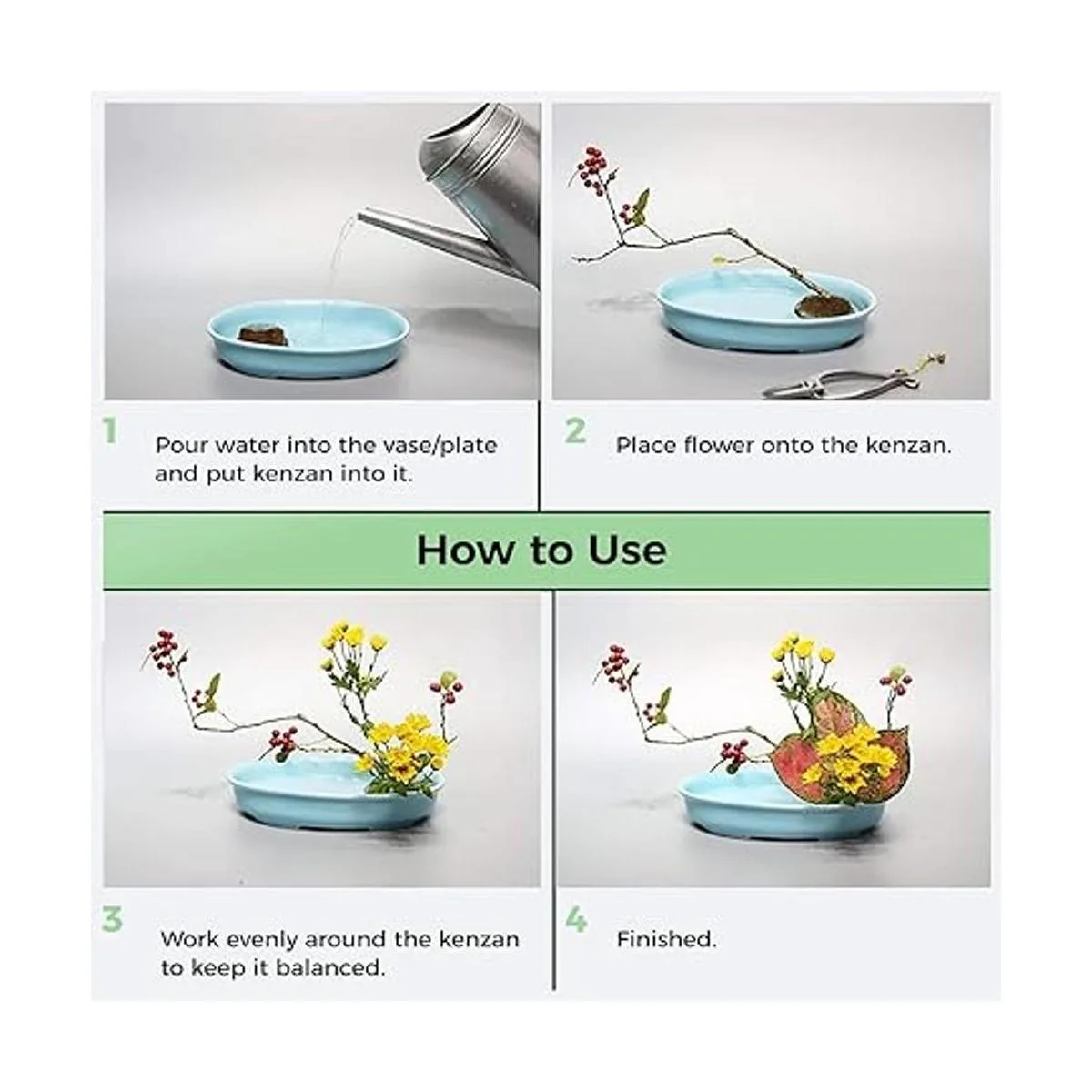 1 Pour water into the vase/plate and put kenzan into it.

2 Place flower onto the kenzan.

How to Use

3 Work evenly around the kenzan to keep it balanced.

4 Finished.