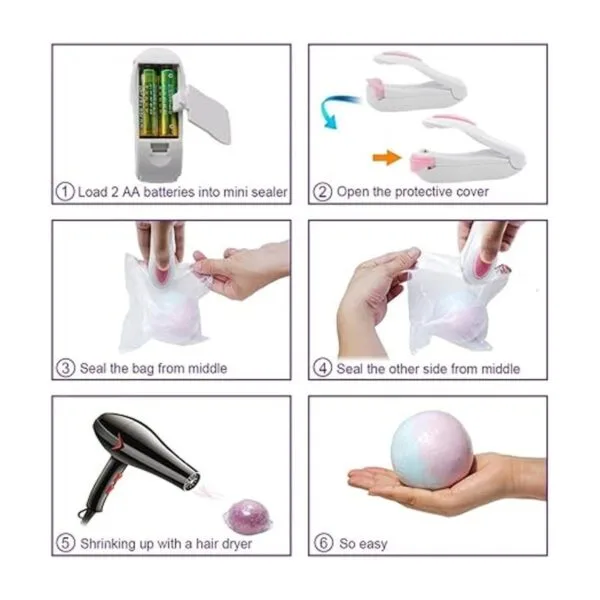 ① Load 2 AA batteries into mini sealer

② Open the protective cover

③ Seal the bag from middle

④ Seal the other side from middle

⑤ Shrinking up with a hair dryer

⑥ So easy