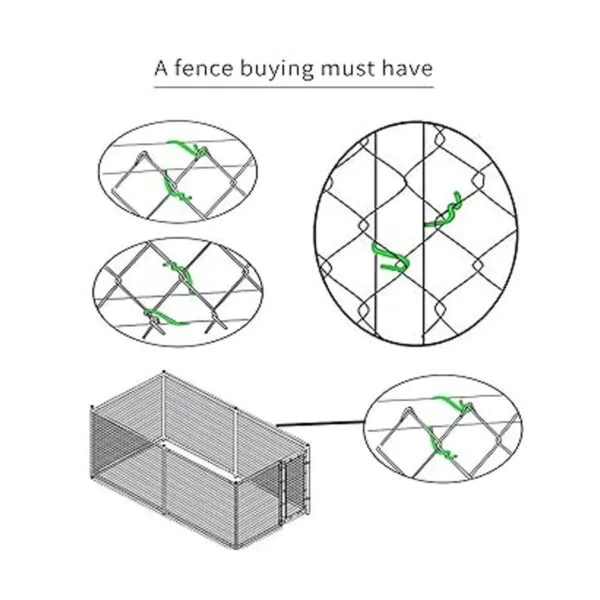 A fence buying must have