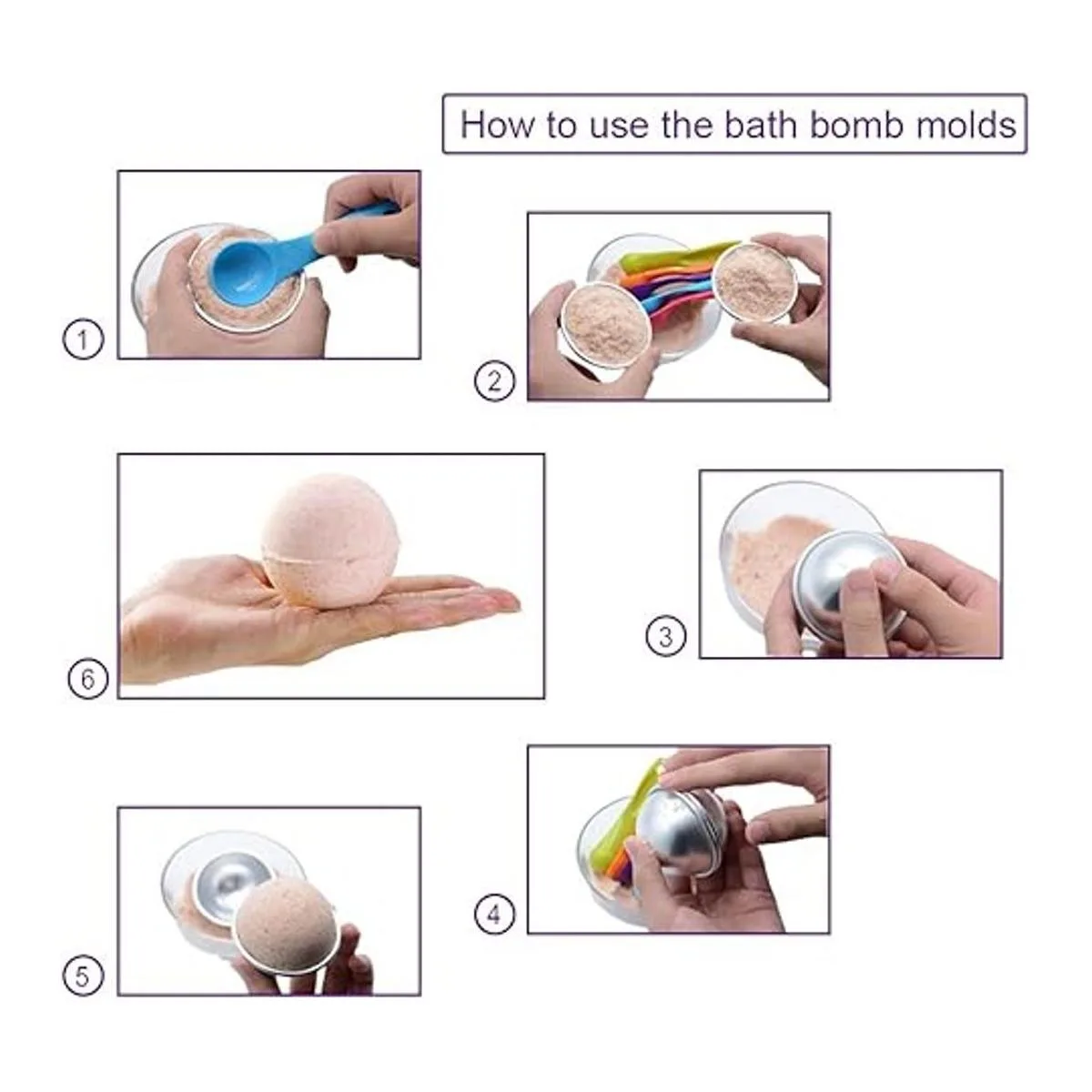 How to use the bath bomb molds

1

2

6

3

5

4