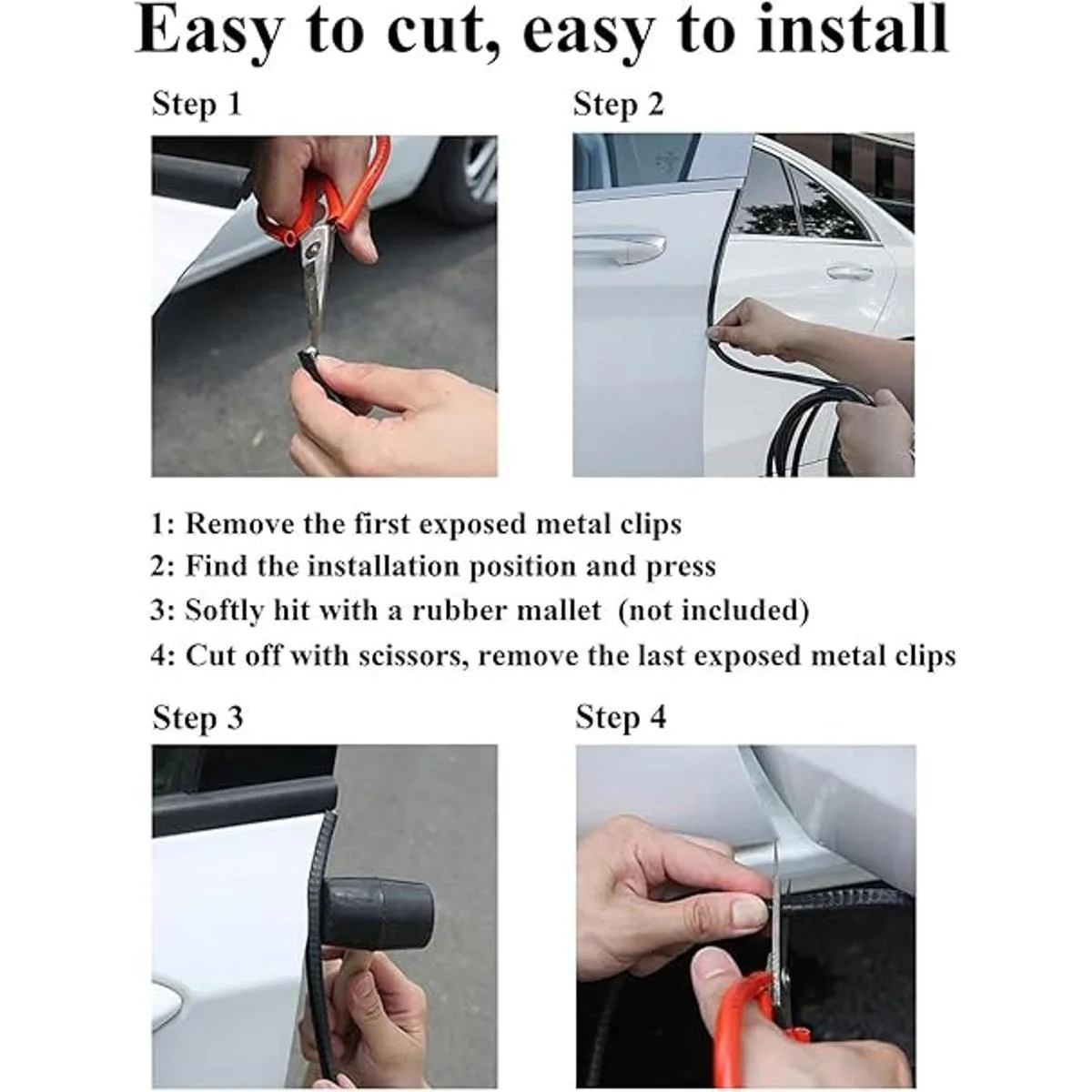 Easy to cut, easy to install

Step 1

Step 2

1: Remove the first exposed metal clips
2: Find the installation position and press
3: Softly hit with a rubber mallet (not included)
4: Cut off with scissors, remove the last exposed metal clips

Step 3

Step 4