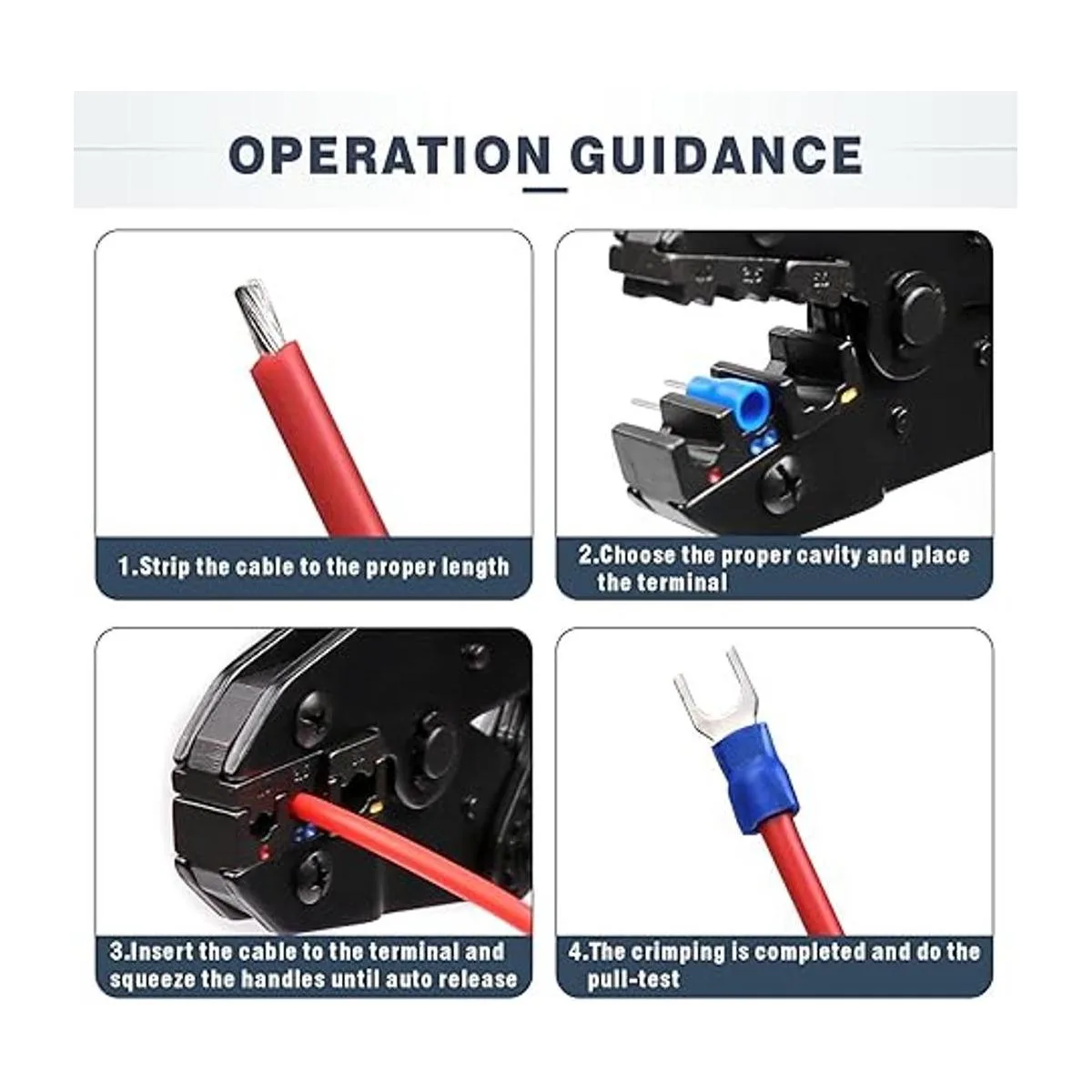 OPERATION GUIDANCE

1.Strip the cable to the proper length

2.Choose the proper cavity and place the terminal

3.Insert the cable to the terminal and squeeze the handles until auto release

4.The crimping is completed and do the pull-test