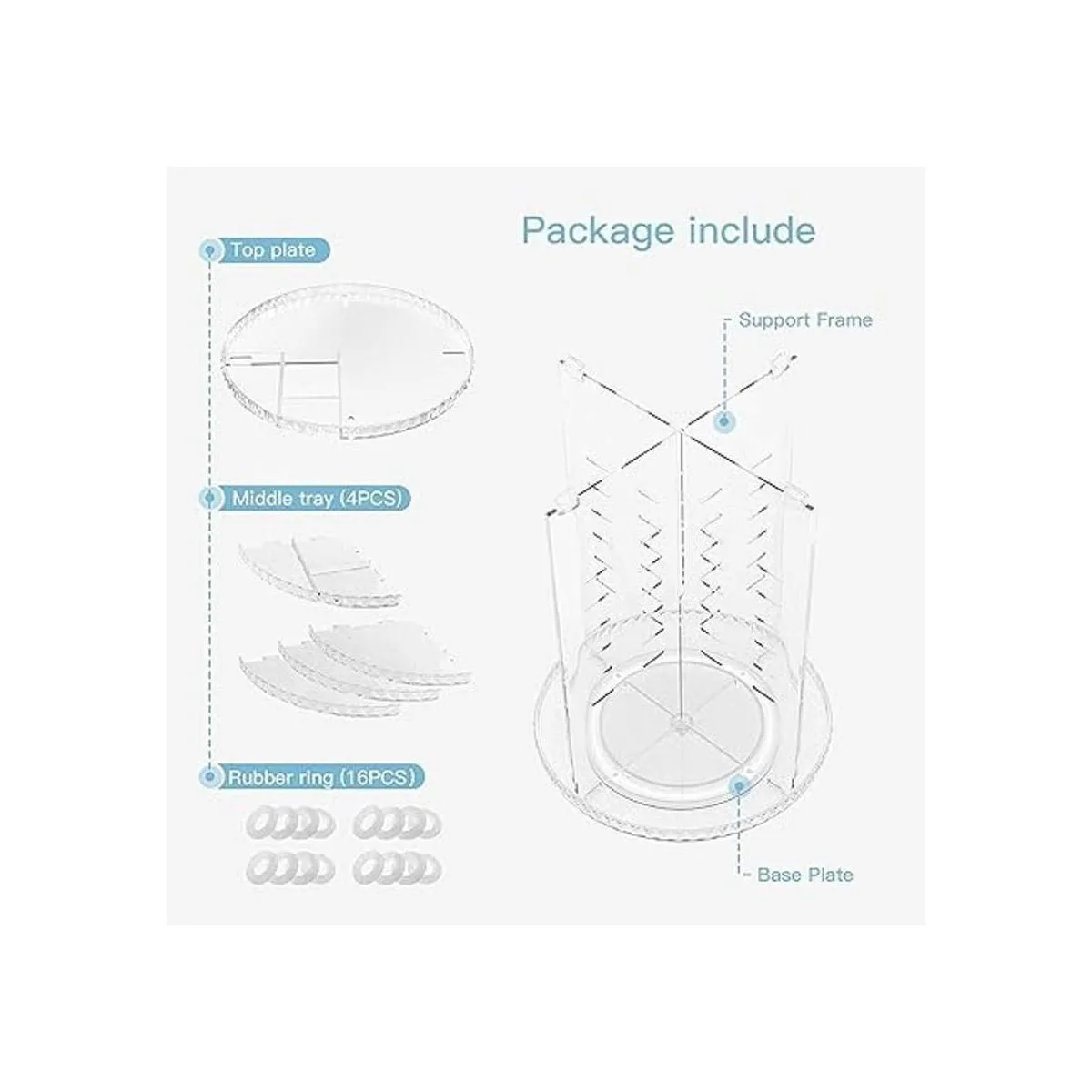 Package include

Top plate

Middle tray (4PCS)

Rubber ring (16PCS)

Support Frame

Base Plate