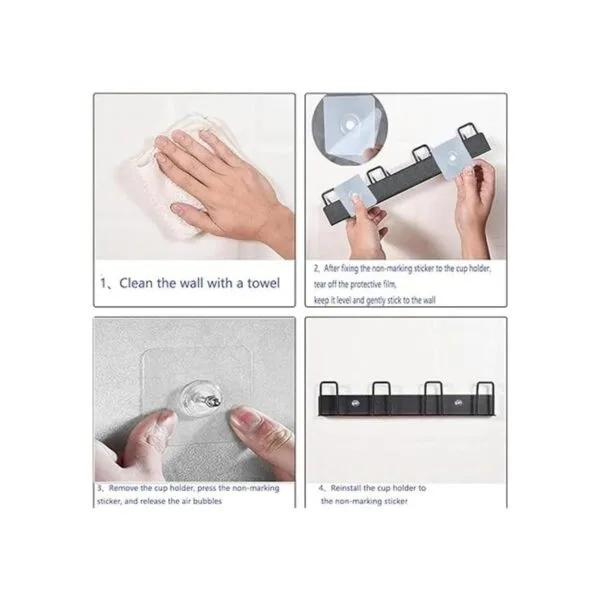 1、Clean the wall with a towel

2、After fixing the non-marking sticker to the cup holder, tear off the protective film, keep it level and gently stick to the wall

3、Remove the cup holder, press the non-marking sticker, and release the air bubbles

4、Reinstall the cup holder to the non-marking sticker