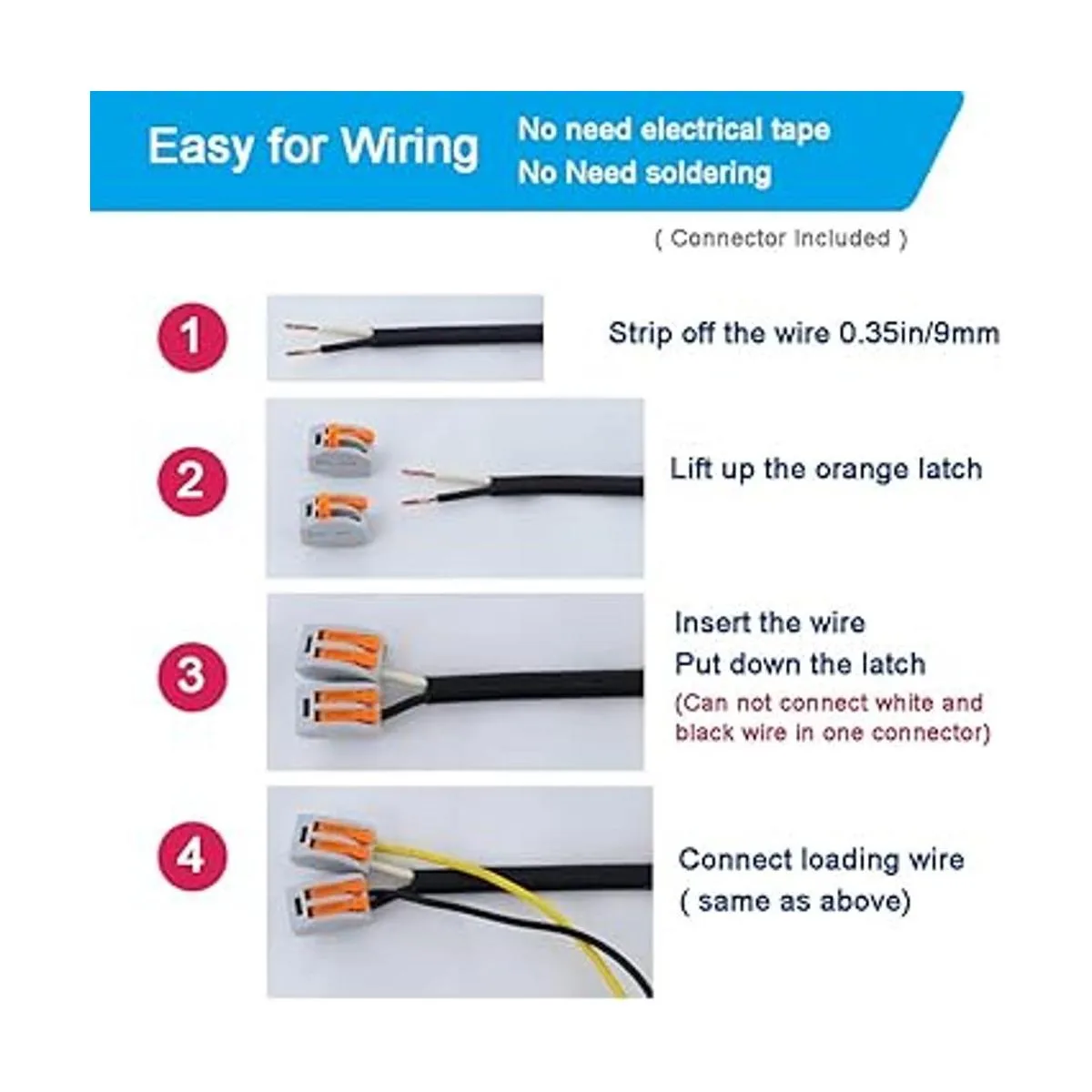 Easy for Wiring
No need electrical tape
No Need soldering

( Connector Included )

1
Strip off the wire 0.35in/9mm

2
Lift up the orange latch

3
Insert the wire
Put down the latch
(Can not connect white and black wire in one connector)

4
Connect loading wire
( same as above)