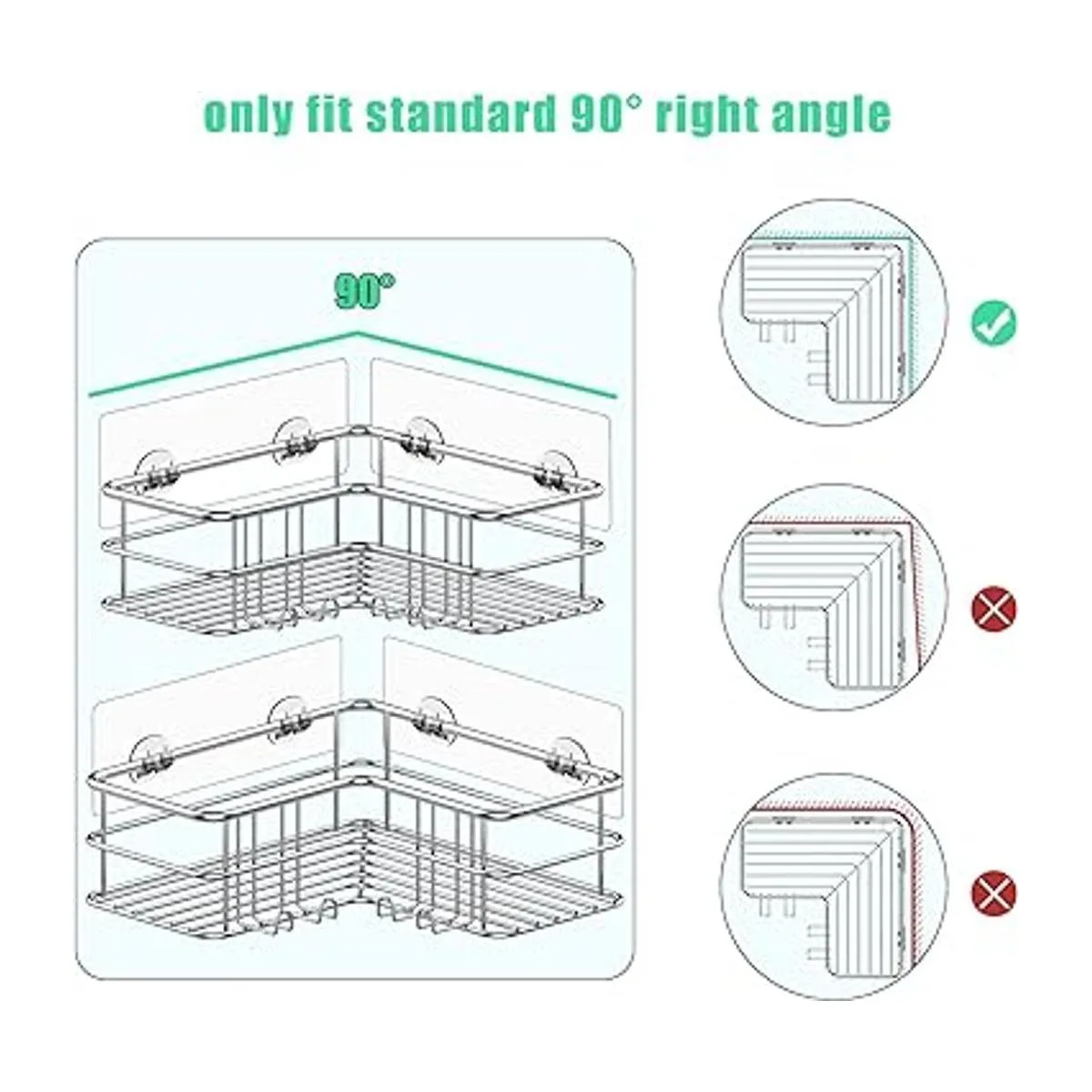 only fit standard 90° right angle

90°