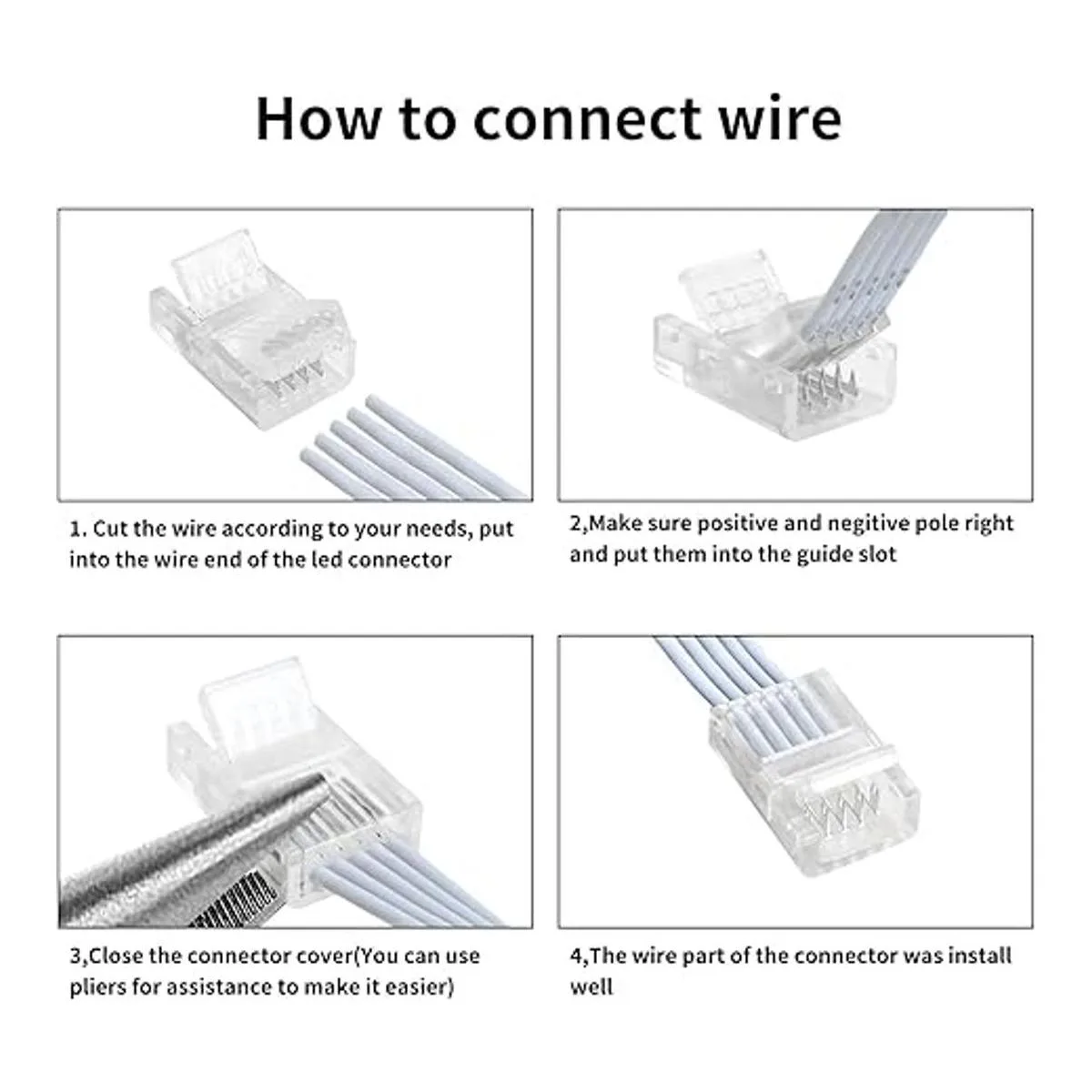 How to connect wire

1. Cut the wire according to your needs, put into the wire end of the led connector

2,Make sure positive and negitive pole right and put them into the guide slot

3,Close the connector cover(You can use pliers for assistance to make it easier)

4,The wire part of the connector was install well