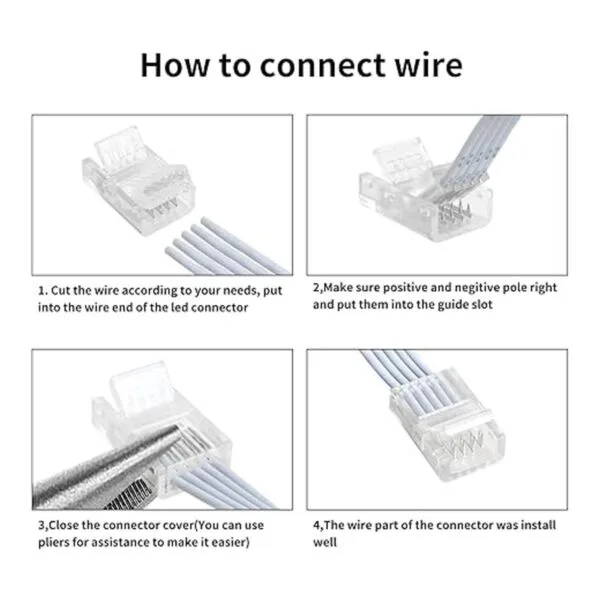 How to connect wire

1. Cut the wire according to your needs, put into the wire end of the led connector

2,Make sure positive and negitive pole right and put them into the guide slot

3,Close the connector cover(You can use pliers for assistance to make it easier)

4,The wire part of the connector was install well