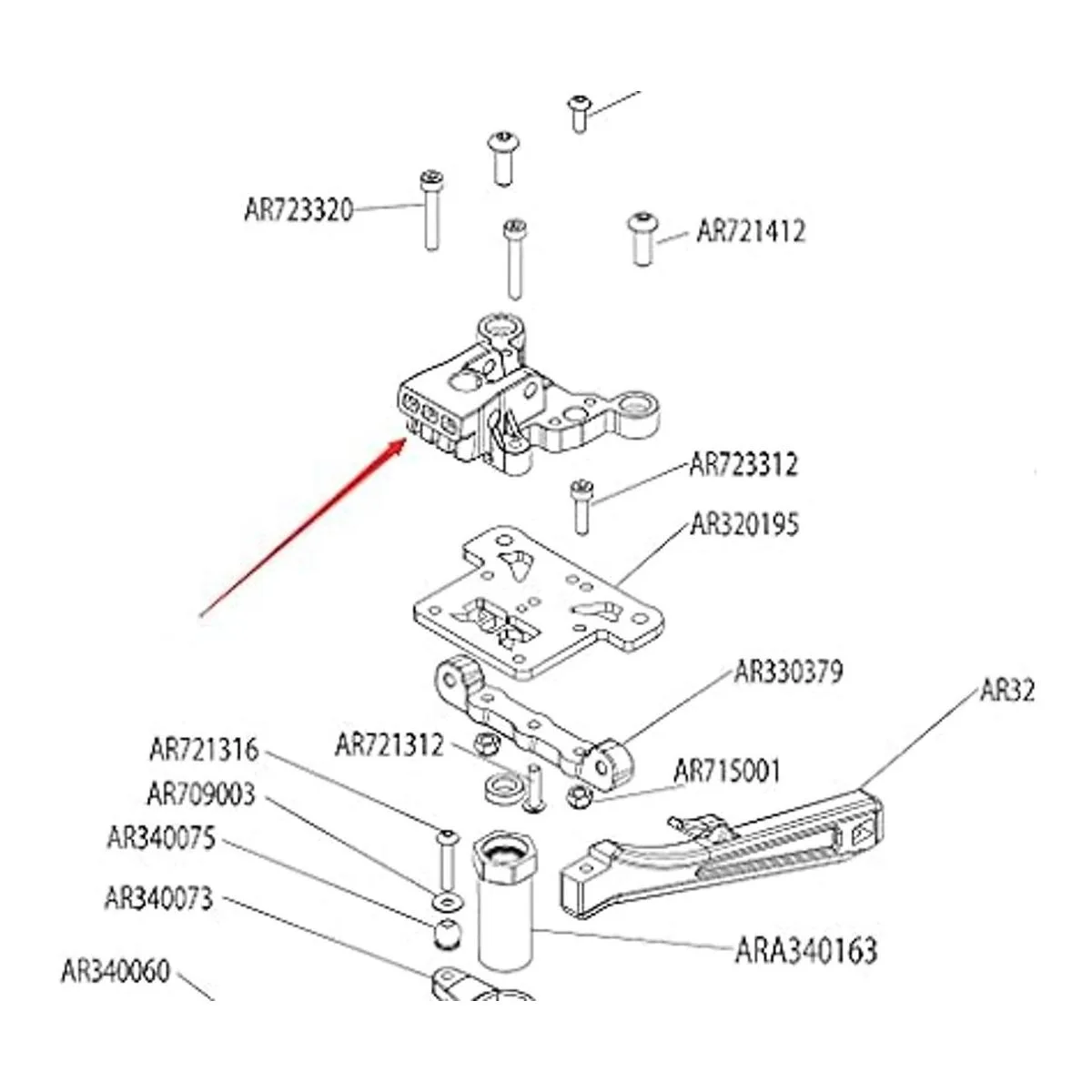 AR723320

AR721412

AR723312

AR320195

AR330379

AR32

AR721312

AR721316

AR715001

AR709003

AR340075

AR340073

ARA340163

AR340060