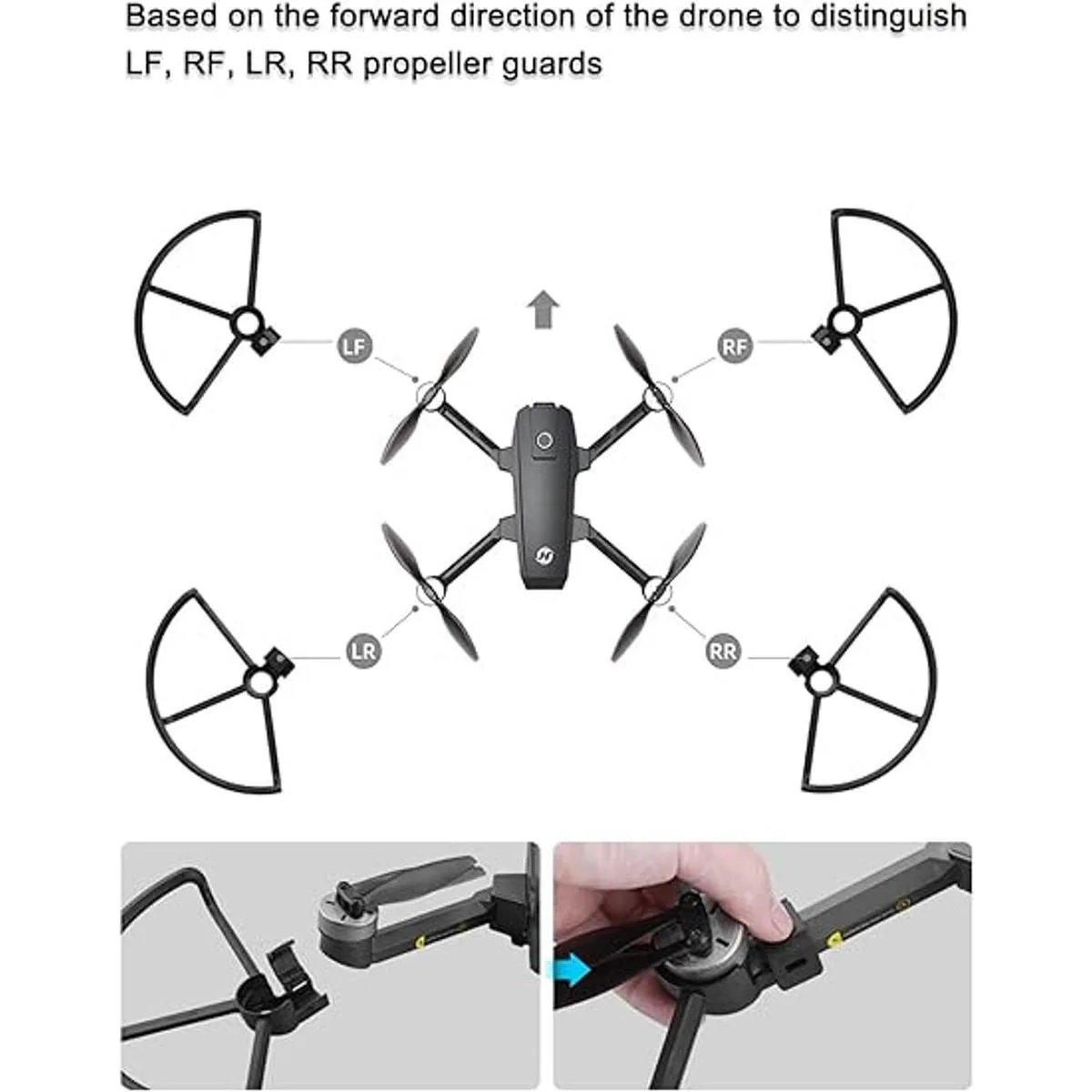 Based on the forward direction of the drone to distinguish LF, RF, LR, RR propeller guards

LF

RF

LR

RR