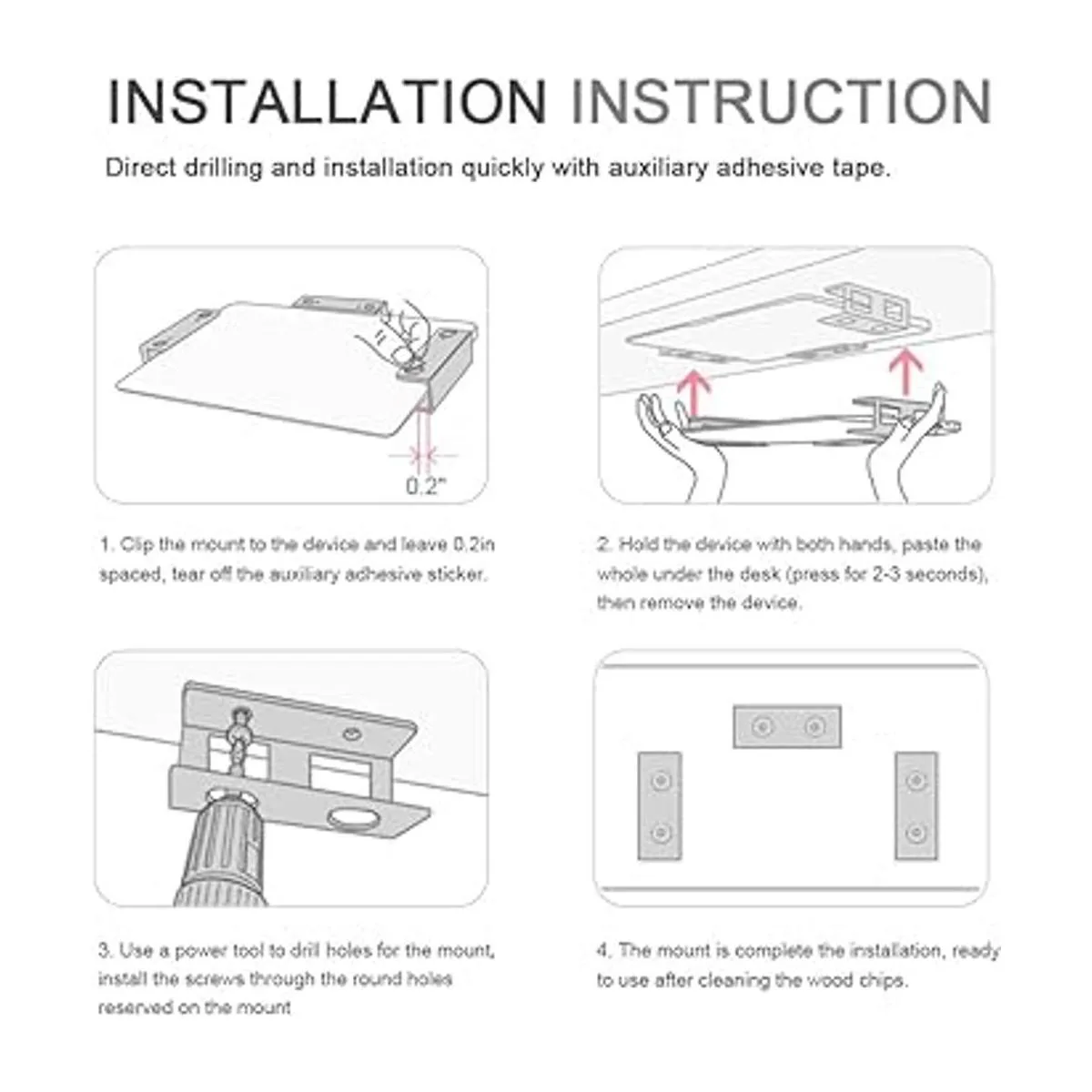 INSTALLATION INSTRUCTION

Direct drilling and installation quickly with auxiliary adhesive tape.

0.2"

1. Clip the mount to the device and leave 0.2in spaced, tear off the auxiliary adhesive sticker.

2. Hold the device with both hands, paste the whole under the desk (press for 2-3 seconds), then remove the device.

3. Use a power tool to drill holes for the mount, install the screws through the round holes reserved on the mount

4. The mount is complete the installation, ready to use after cleaning the wood chips.