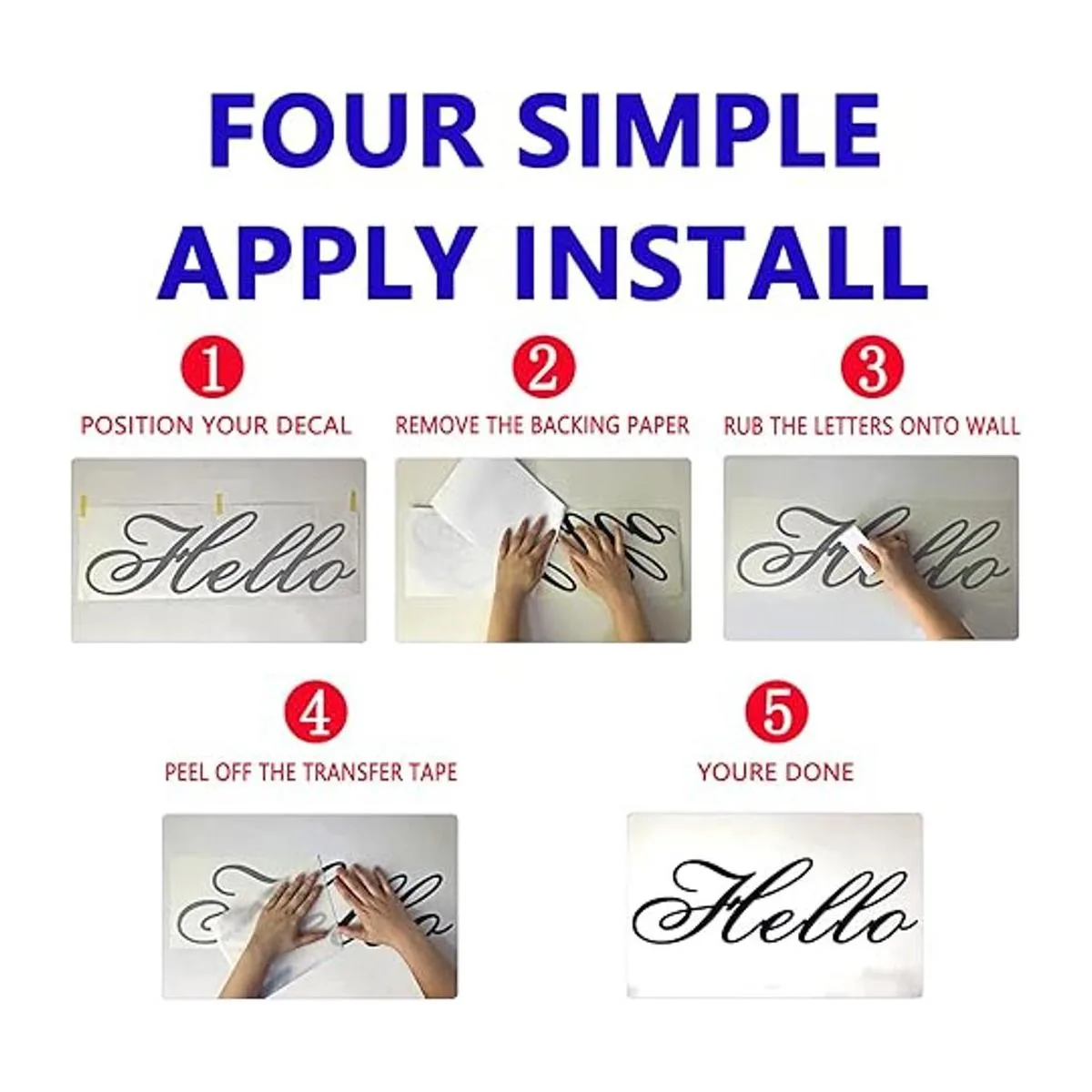 FOUR SIMPLE APPLY INSTALL

1
POSITION YOUR DECAL

Hello

2
REMOVE THE BACKING PAPER

3
RUB THE LETTERS ONTO WALL

4
PEEL OFF THE TRANSFER TAPE

5
YOURE DONE

Hello