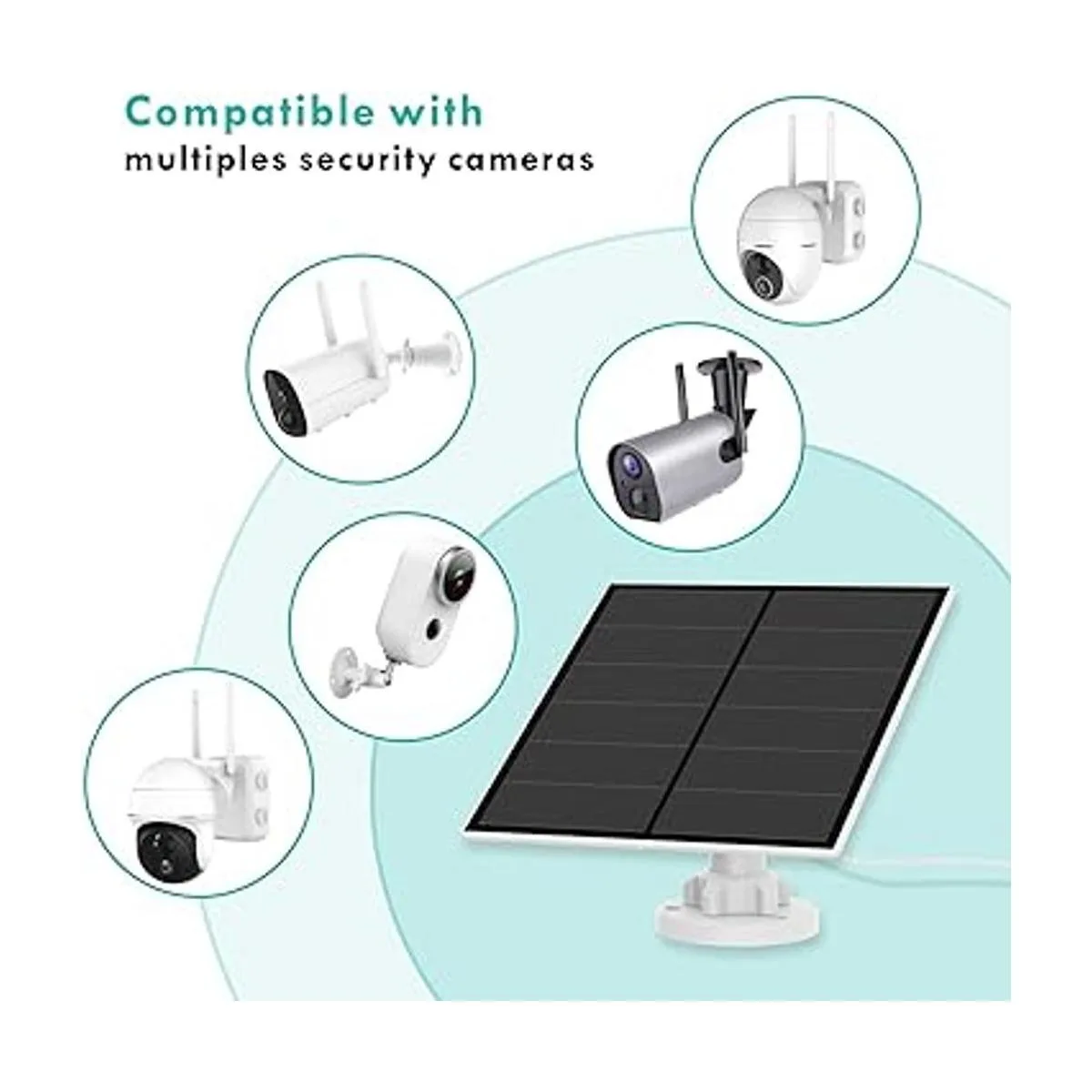 Compatible with
multiples security cameras