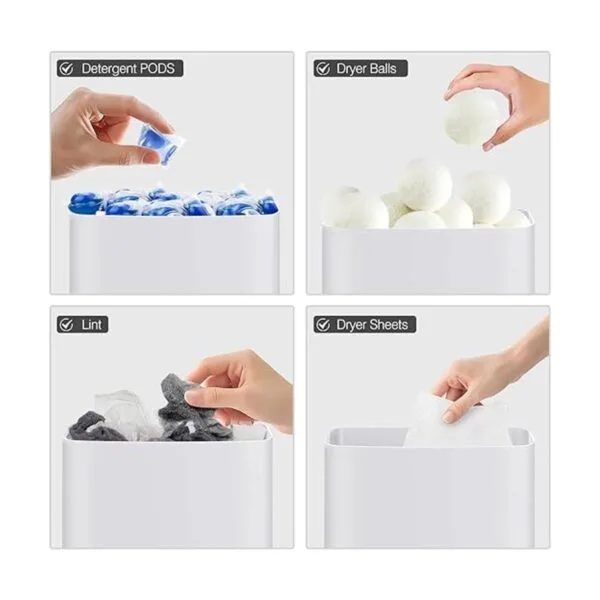 Detergent PODS

Dryer Balls

Lint

Dryer Sheets