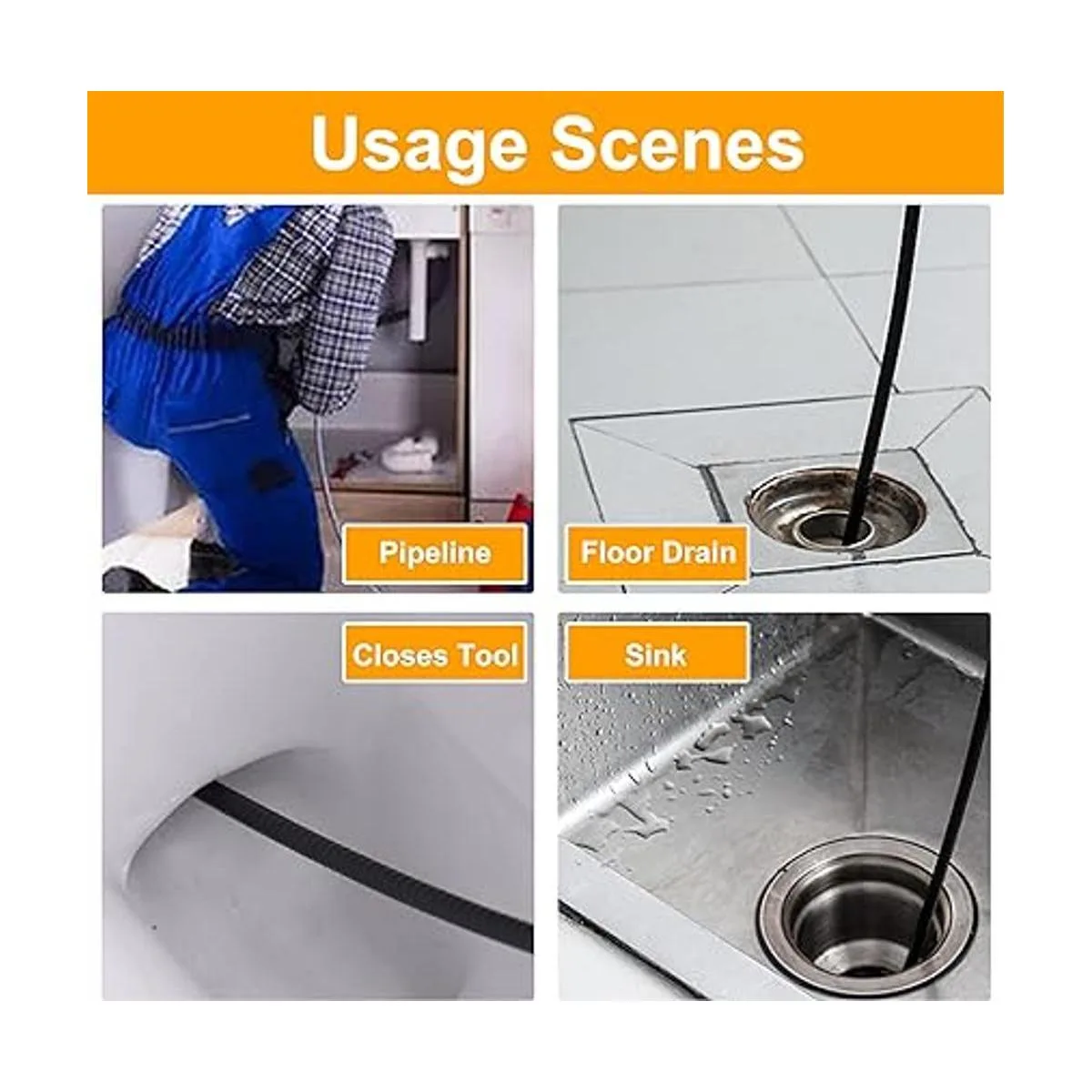 Usage Scenes

Pipeline

Floor Drain

Closes Tool

Sink