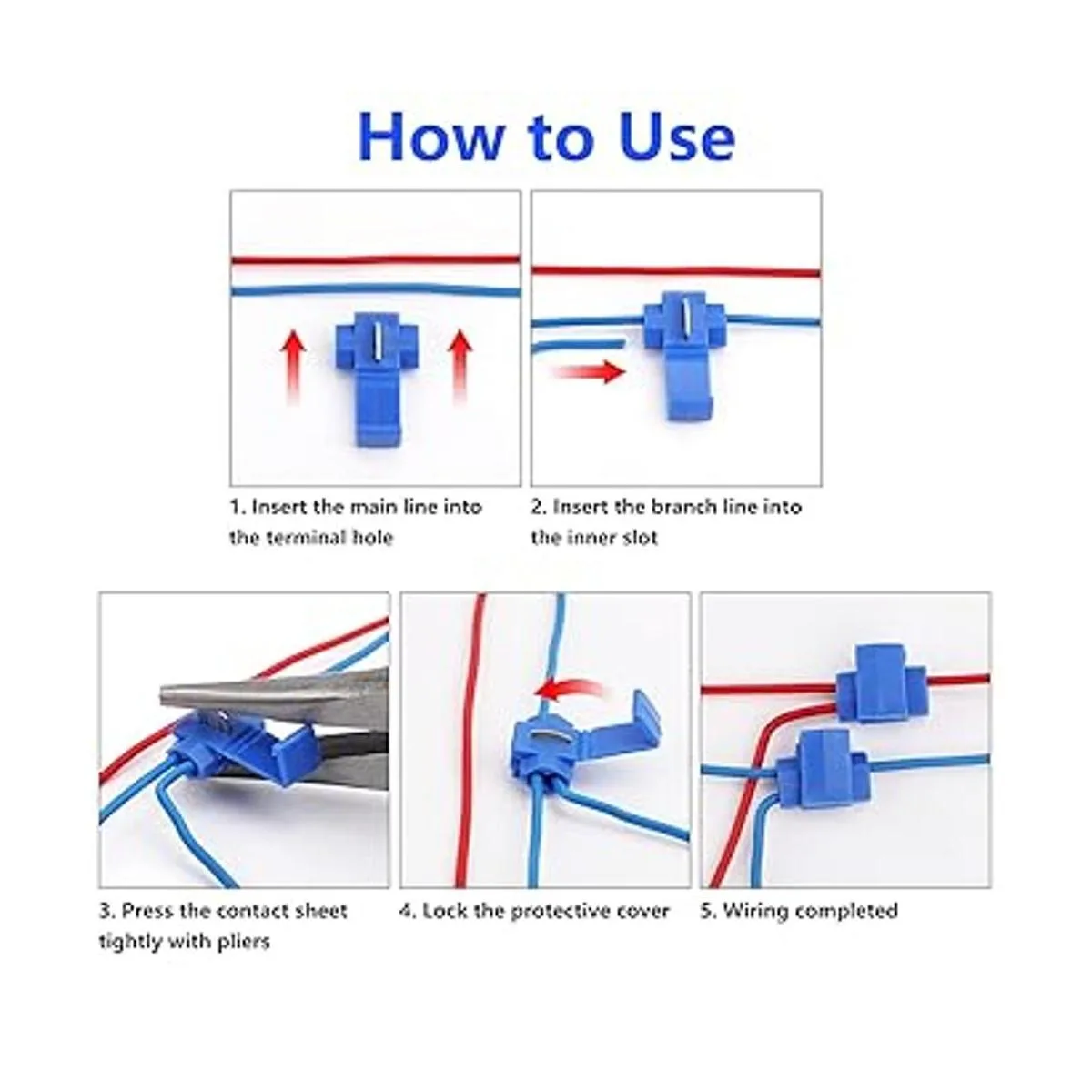 How to Use

1. Insert the main line into the terminal hole

2. Insert the branch line into the inner slot

3. Press the contact sheet tightly with pliers

4. Lock the protective cover

5. Wiring completed