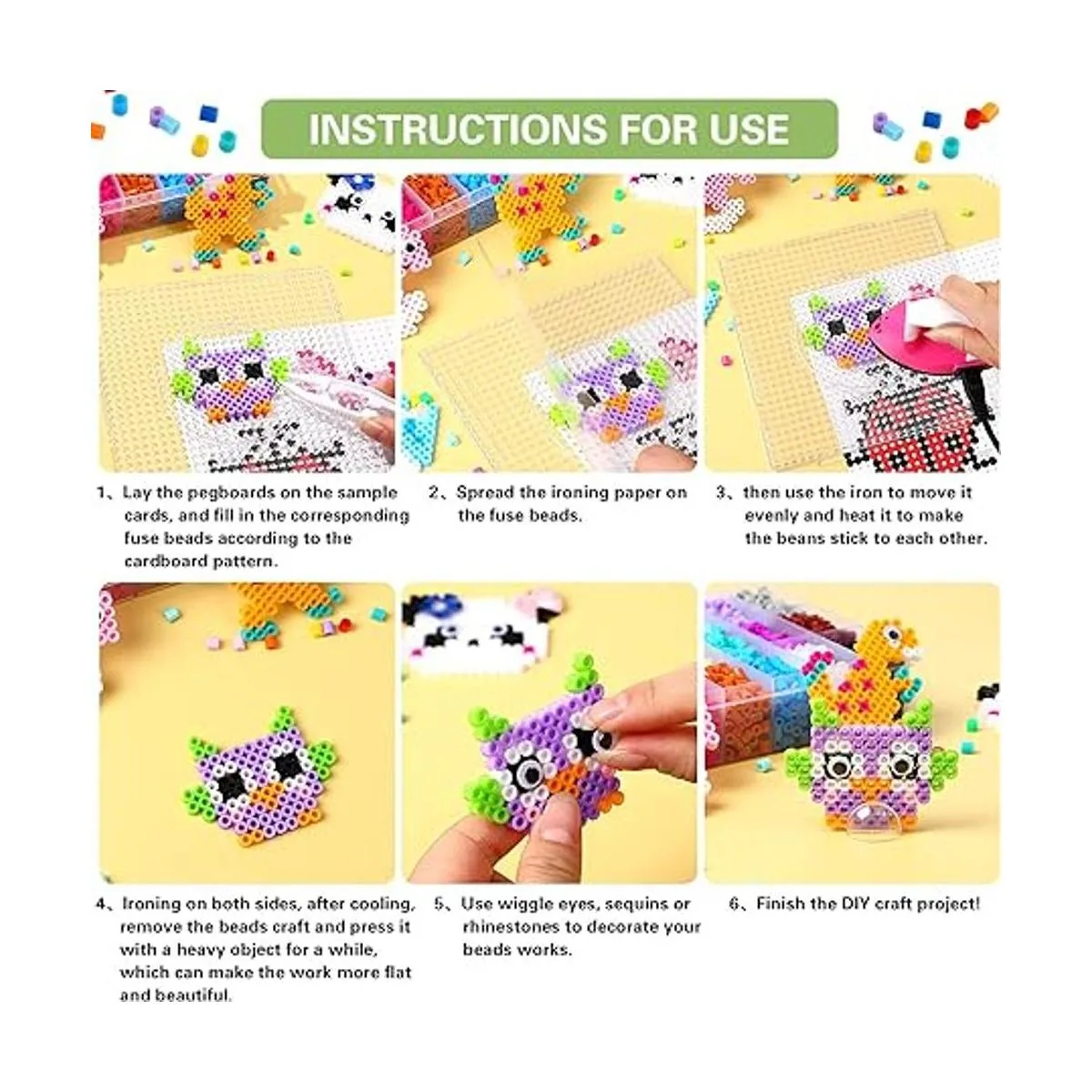 INSTRUCTIONS FOR USE

1、Lay the pegboards on the sample cards, and fill in the corresponding fuse beads according to the cardboard pattern.

2、Spread the ironing paper on the fuse beads.

3、then use the iron to move it evenly and heat it to make the beans stick to each other.

4、Ironing on both sides, after cooling, remove the beads craft and press it with a heavy object for a while, which can make the work more flat and beautiful.

5、Use wiggle eyes, sequins or rhinestones to decorate your beads works.

6、Finish the DIY craft project!