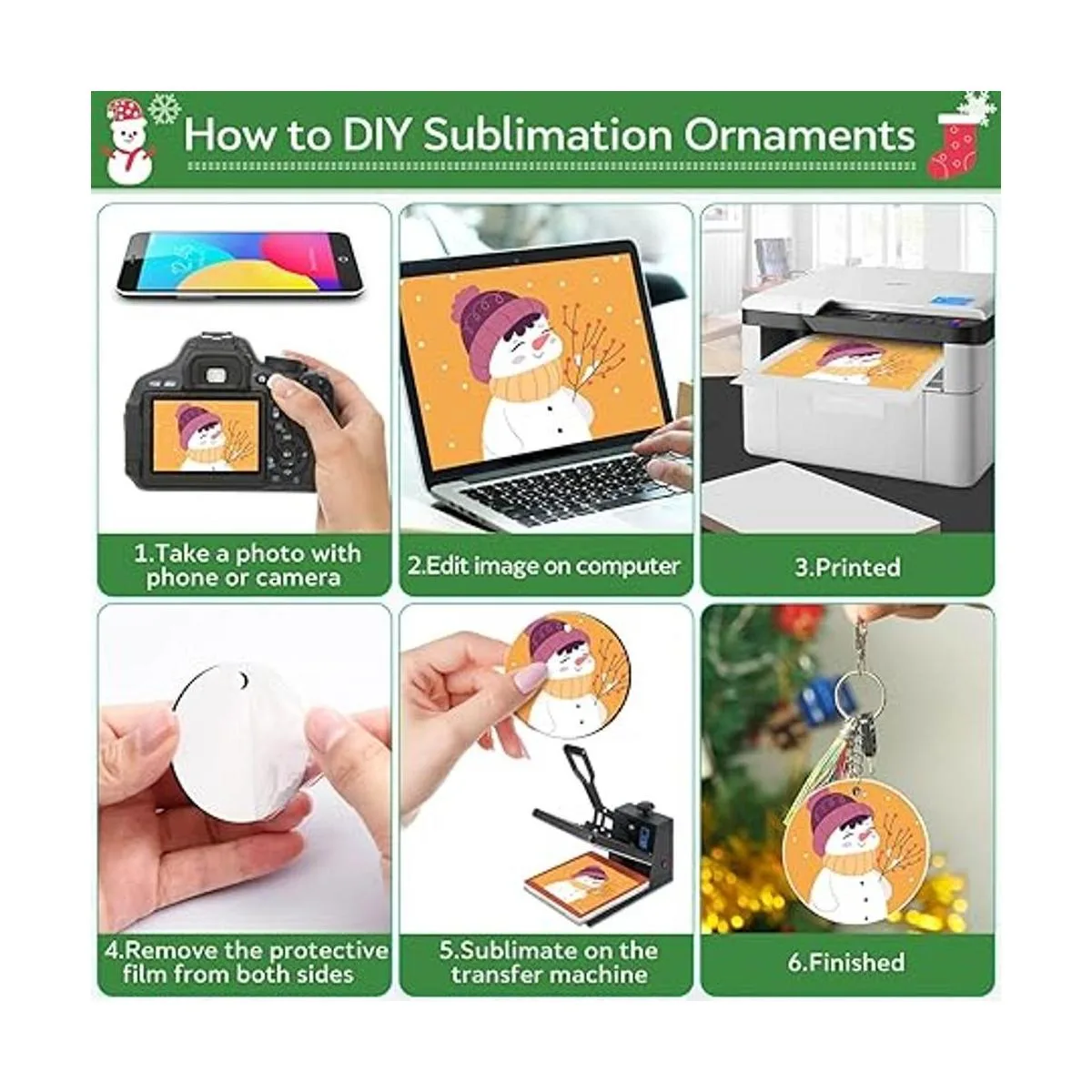 How to DIY Sublimation Ornaments

1.Take a photo with phone or camera

2.Edit image on computer

3.Printed

4.Remove the protective film from both sides

5.Sublimate on the transfer machine

6.Finished