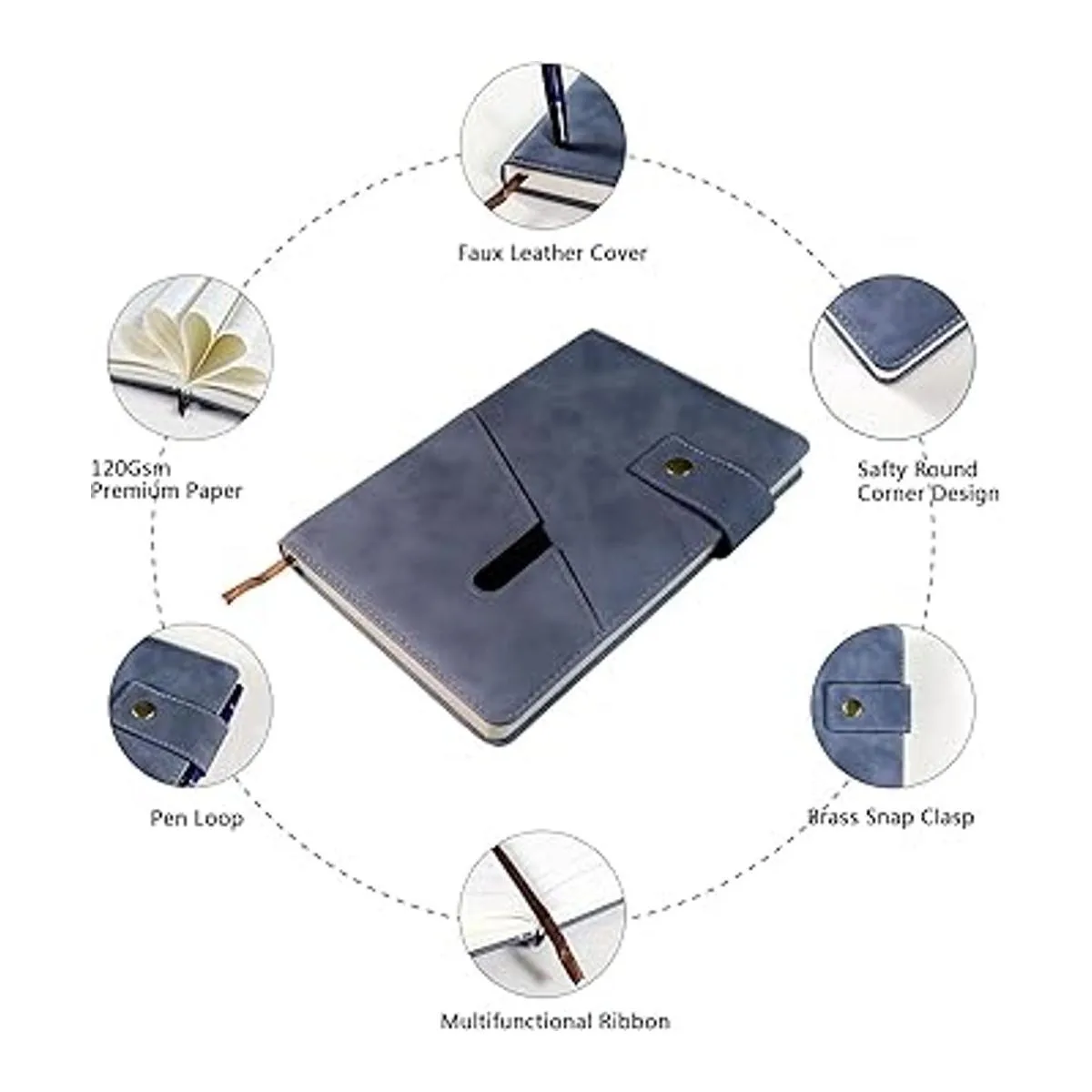 Faux Leather Cover

120Gsm Premium Paper

Safty Round Corner Design

Pen Loop

Brass Snap Clasp

Multifunctional Ribbon