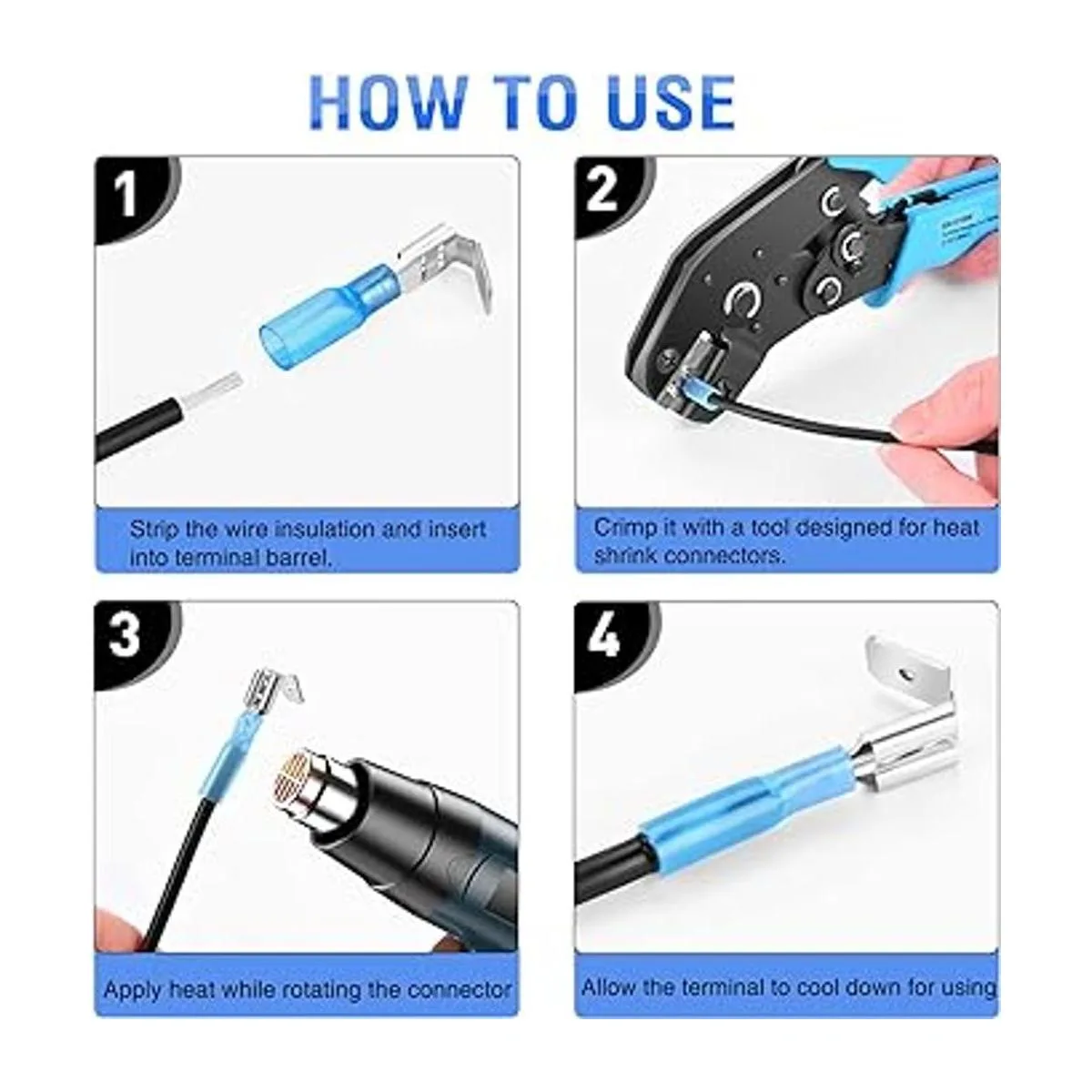 HOW TO USE

1

Strip the wire insulation and insert into terminal barrel.

2

Crimp it with a tool designed for heat shrink connectors.

3

Apply heat while rotating the connector

4

Allow the terminal to cool down for using