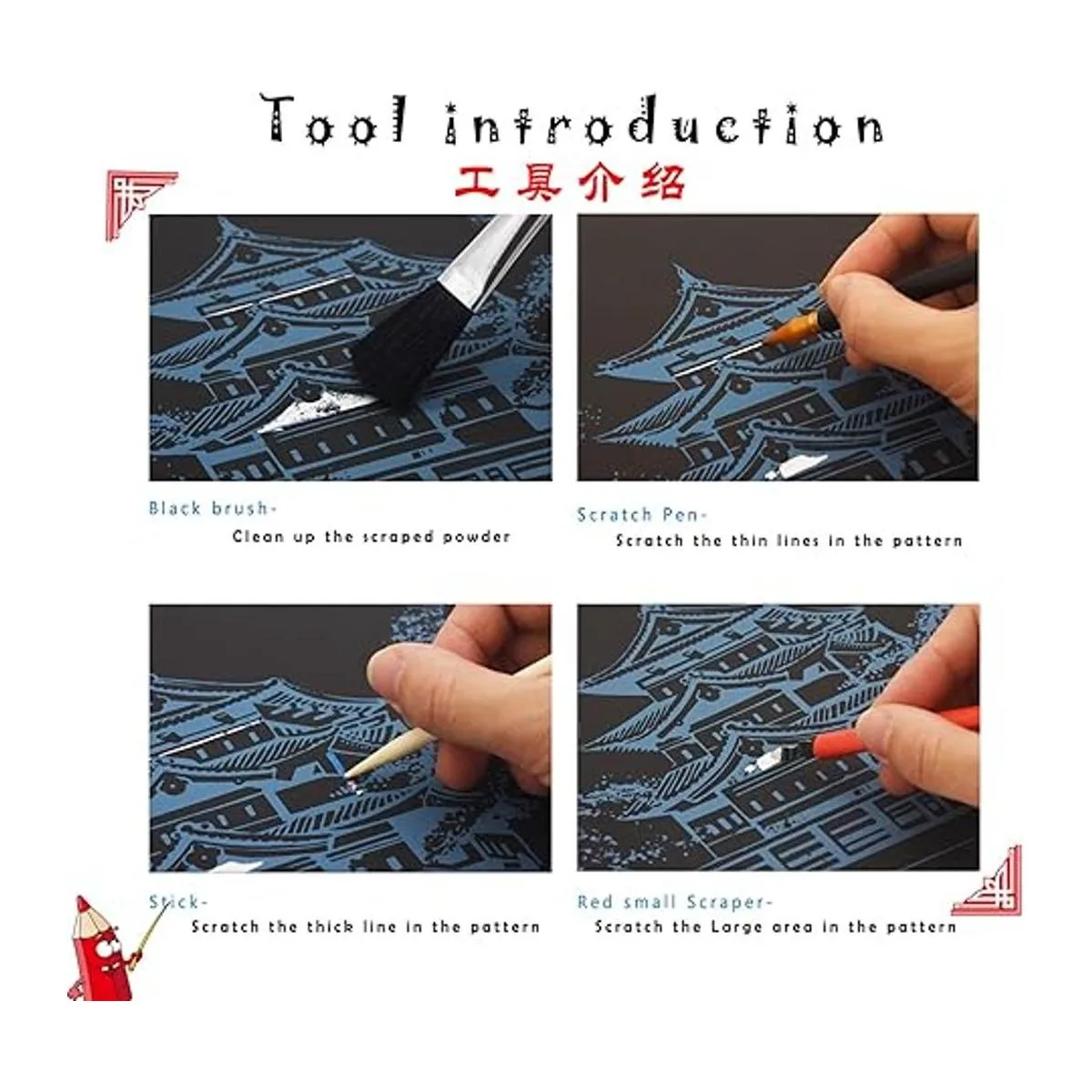 Tool introduction
工具介绍

Black brush-
Clean up the scraped powder

Scratch Pen-
Scratch the thin lines in the pattern

Stick-
Scratch the thick line in the pattern

Red small Scraper-
Scratch the Large area in the pattern